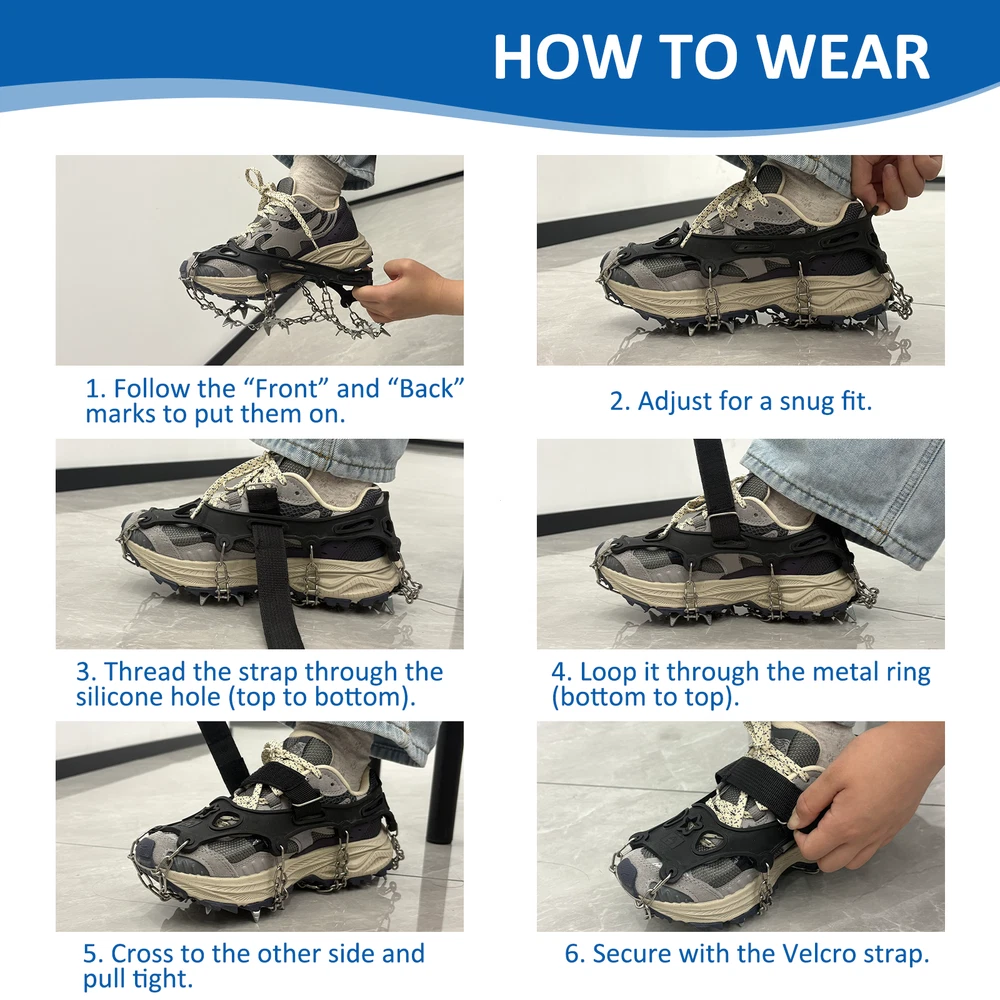 HOW TO WEAR

1. Follow the “Front” and “Back” marks to put them on.

2. Adjust for a snug fit.

3. Thread the strap through the silicone hole (top to bottom).

4. Loop it through the metal ring (bottom to top).

5. Cross to the other side and pull tight.

6. Secure with the Velcro strap.