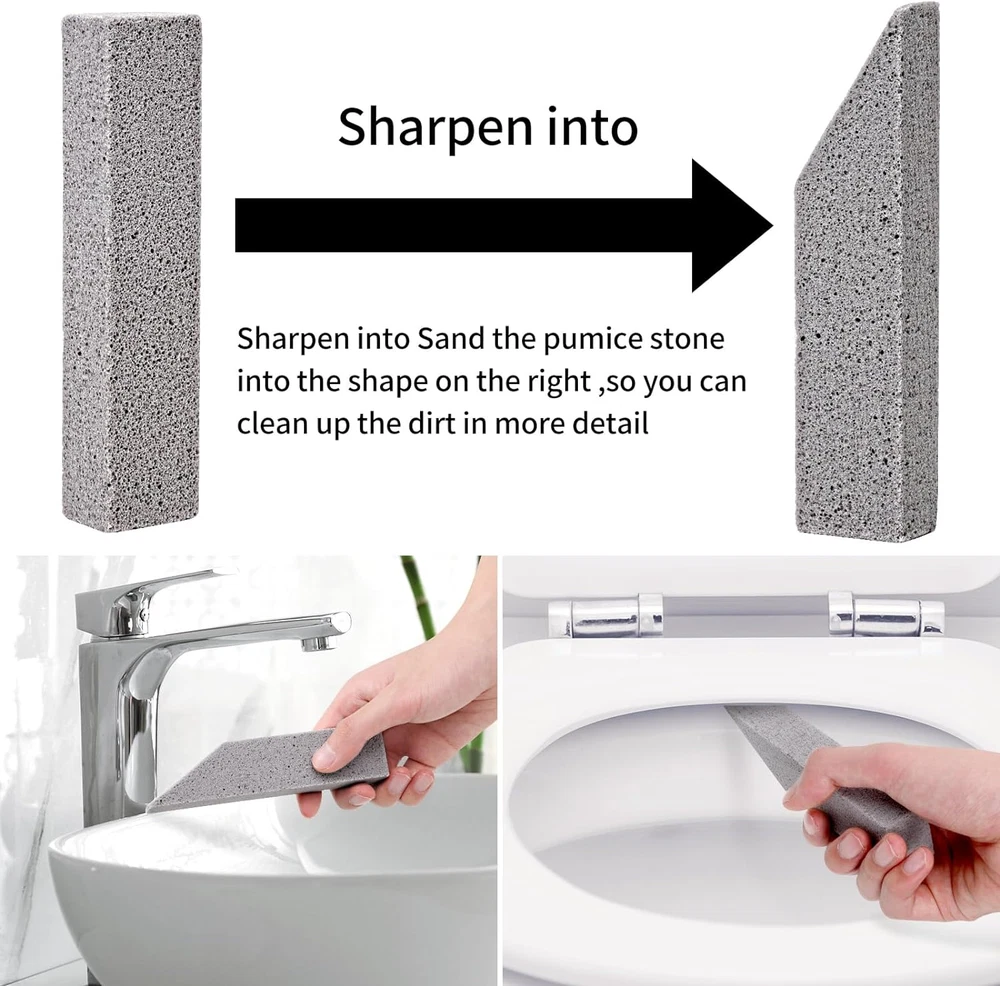 Sharpen into

Sharpen into Sand the pumice stone into the shape on the right ,so you can clean up the dirt in more detail