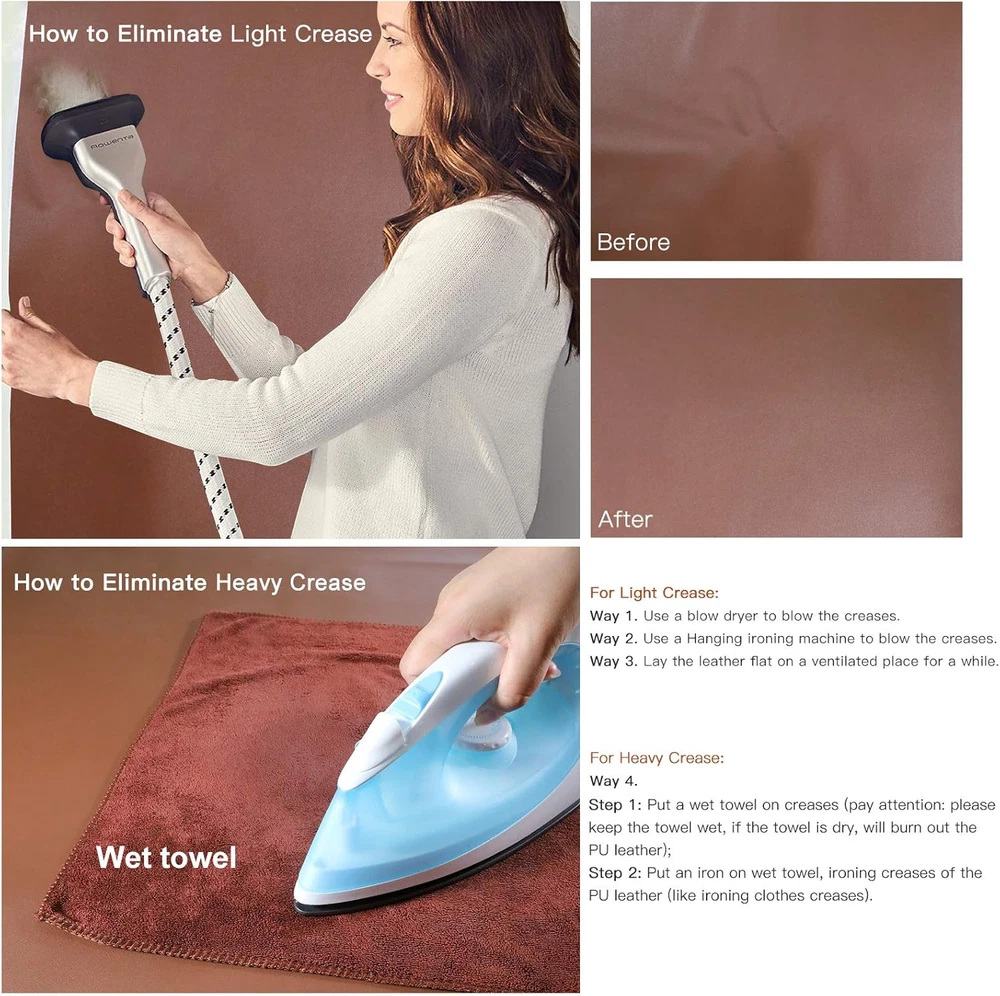 How to Eliminate Light Crease

Rowenta

Before

After

How to Eliminate Heavy Crease

Wet towel

For Light Crease:
Way 1. Use a blow dryer to blow the creases.
Way 2. Use a Hanging ironing machine to blow the creases.
Way 3. Lay the leather flat on a ventilated place for a while.

For Heavy Crease:
Way 4.
Step 1: Put a wet towel on creases (pay attention: please keep the towel wet, if the towel is dry, will burn out the PU leather);
Step 2: Put an iron on wet towel, ironing creases of the PU leather (like ironing clothes creases).