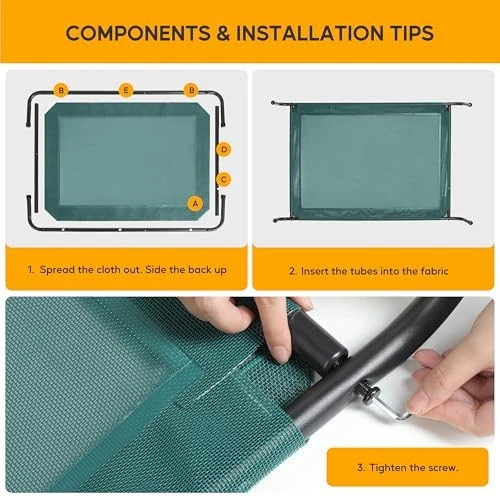 COMPONENTS & INSTALLATION TIPS

B E B D C A

1. Spread the cloth out. Side the back up

2. Insert the tubes into the fabric

3. Tighten the screw.