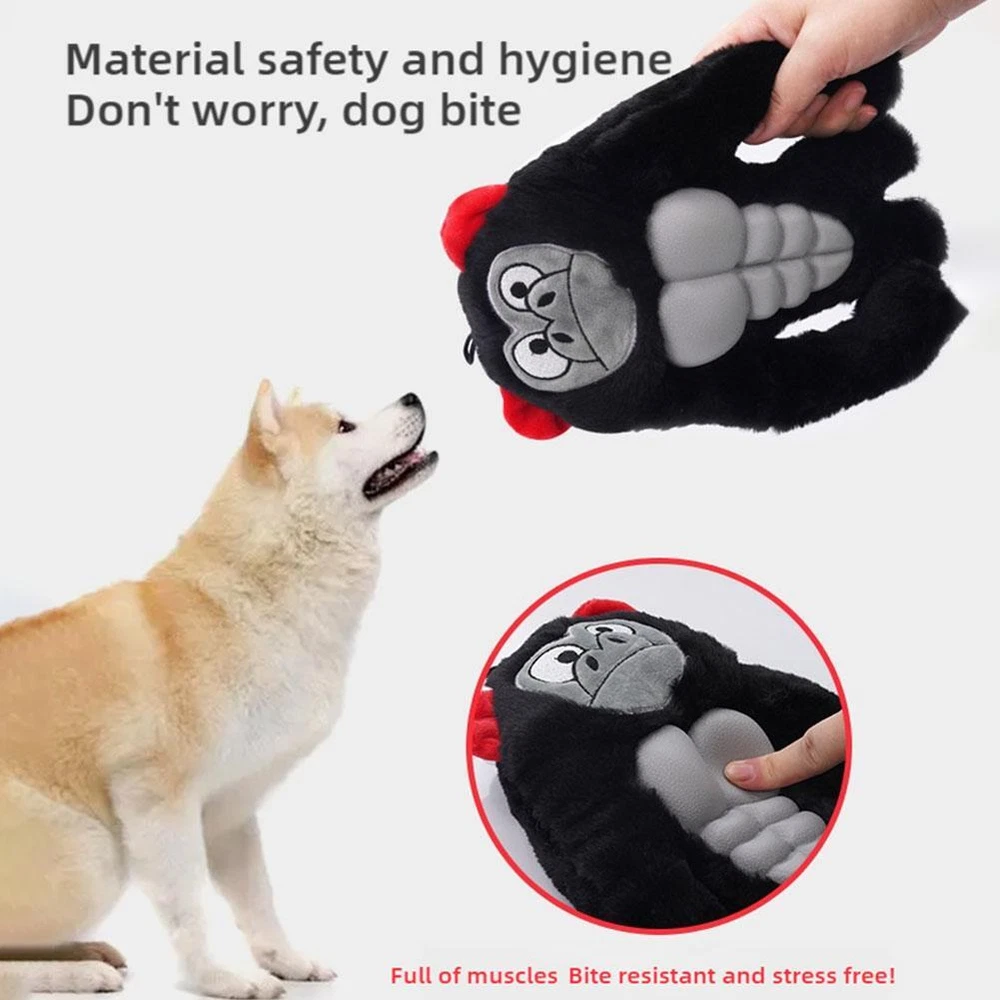 Material safety and hygiene
Don't worry, dog bite

Full of muscles Bite resistant and stress free!