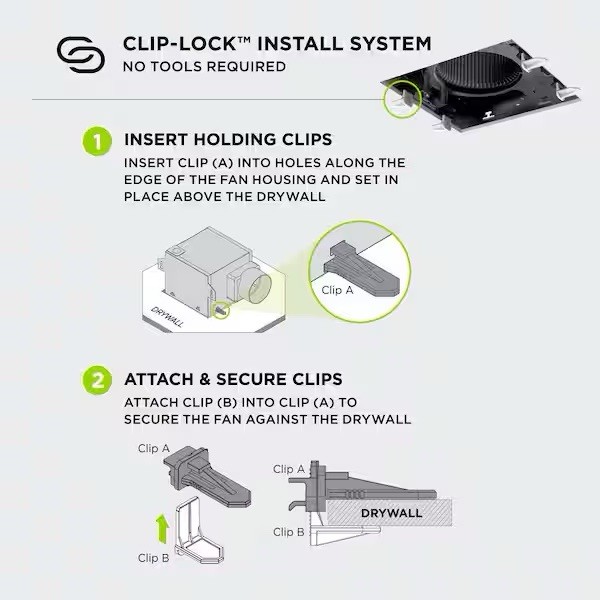 CLIP-LOCK™ INSTALL SYSTEM
NO TOOLS REQUIRED

1 INSERT HOLDING CLIPS
INSERT CLIP (A) INTO HOLES ALONG THE EDGE OF THE FAN HOUSING AND SET IN PLACE ABOVE THE DRYWALL

DRYWALL

Clip A

2 ATTACH & SECURE CLIPS
ATTACH CLIP (B) INTO CLIP (A) TO SECURE THE FAN AGAINST THE DRYWALL

Clip A

Clip B

Clip A

DRYWALL

Clip B