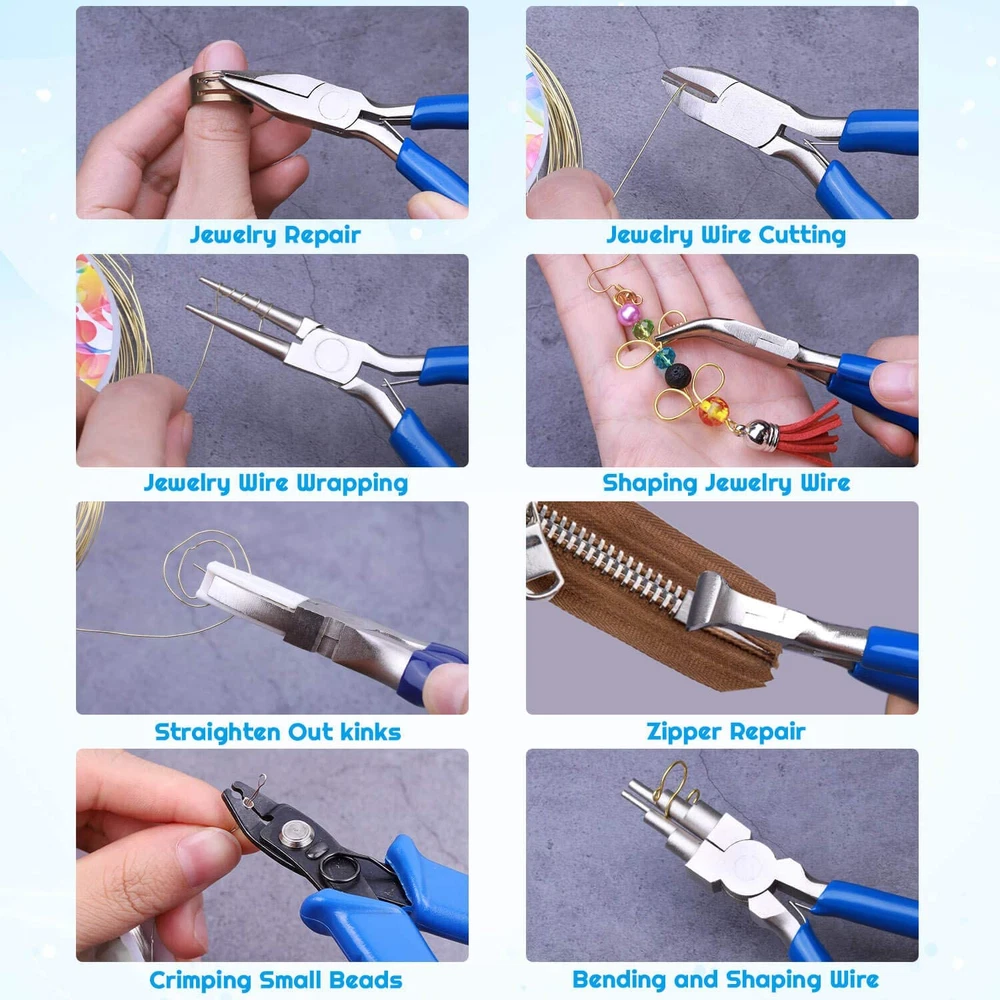 Jewelry Repair

Jewelry Wire Cutting

Jewelry Wire Wrapping

Shaping Jewelry Wire

Straighten Out kinks

Zipper Repair

Crimping Small Beads

Bending and Shaping Wire