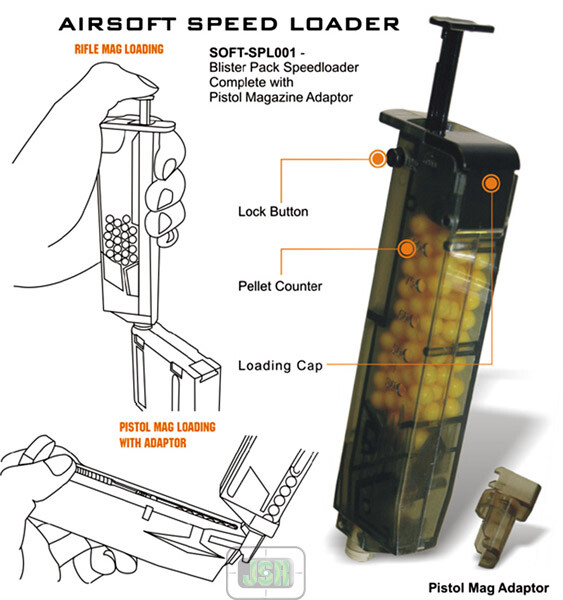 AIRSOFT SPEED LOADER

RIFLE MAG LOADING

SOFT-SPL001 -
Blister Pack Speedloader
Complete with
Pistol Magazine Adaptor

Lock Button

Pellet Counter

Loading Cap

PISTOL MAG LOADING WITH ADAPTOR

JSR

Pistol Mag Adaptor