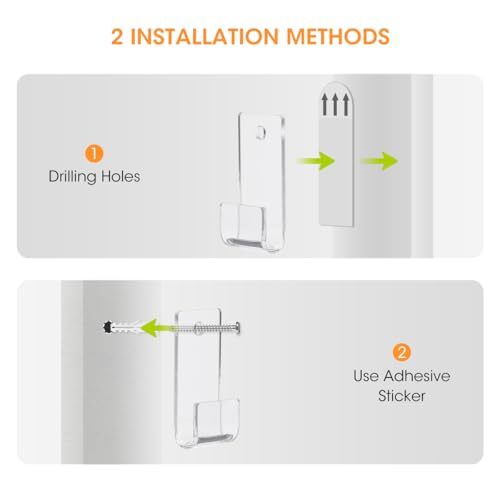 2 INSTALLATION METHODS

1
Drilling Holes

2
Use Adhesive Sticker