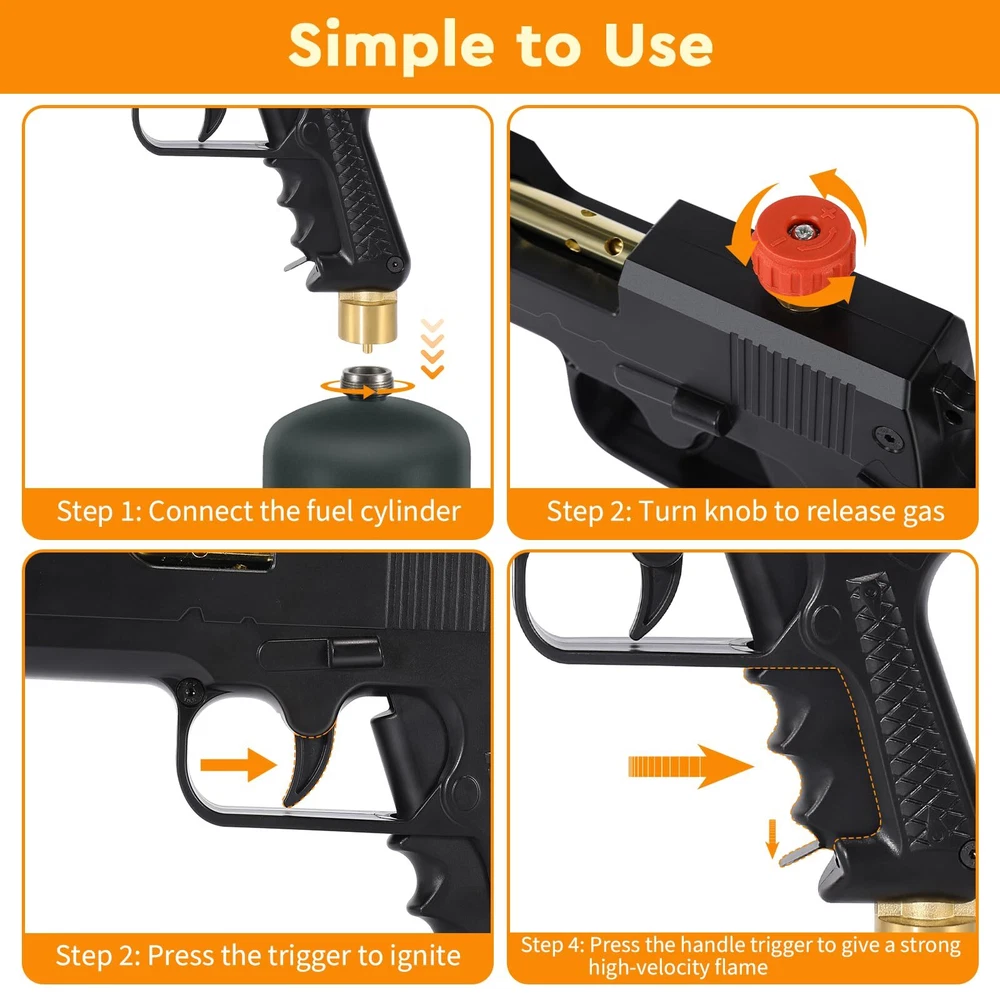 Simple to Use

Step 1: Connect the fuel cylinder

Step 2: Turn knob to release gas

Step 2: Press the trigger to ignite

Step 4: Press the handle trigger to give a strong high-velocity flame