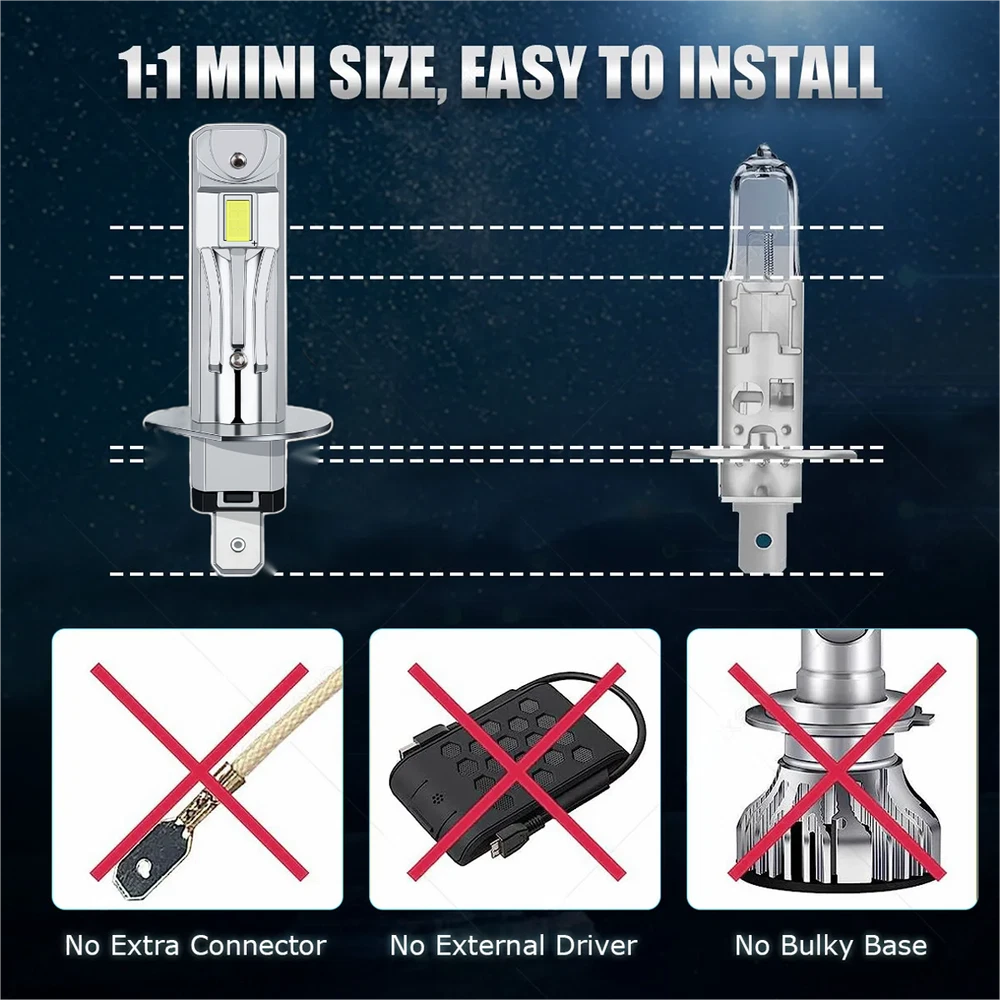 1:1 MINI SIZE, EASY TO INSTALL

No Extra Connector

No External Driver

No Bulky Base