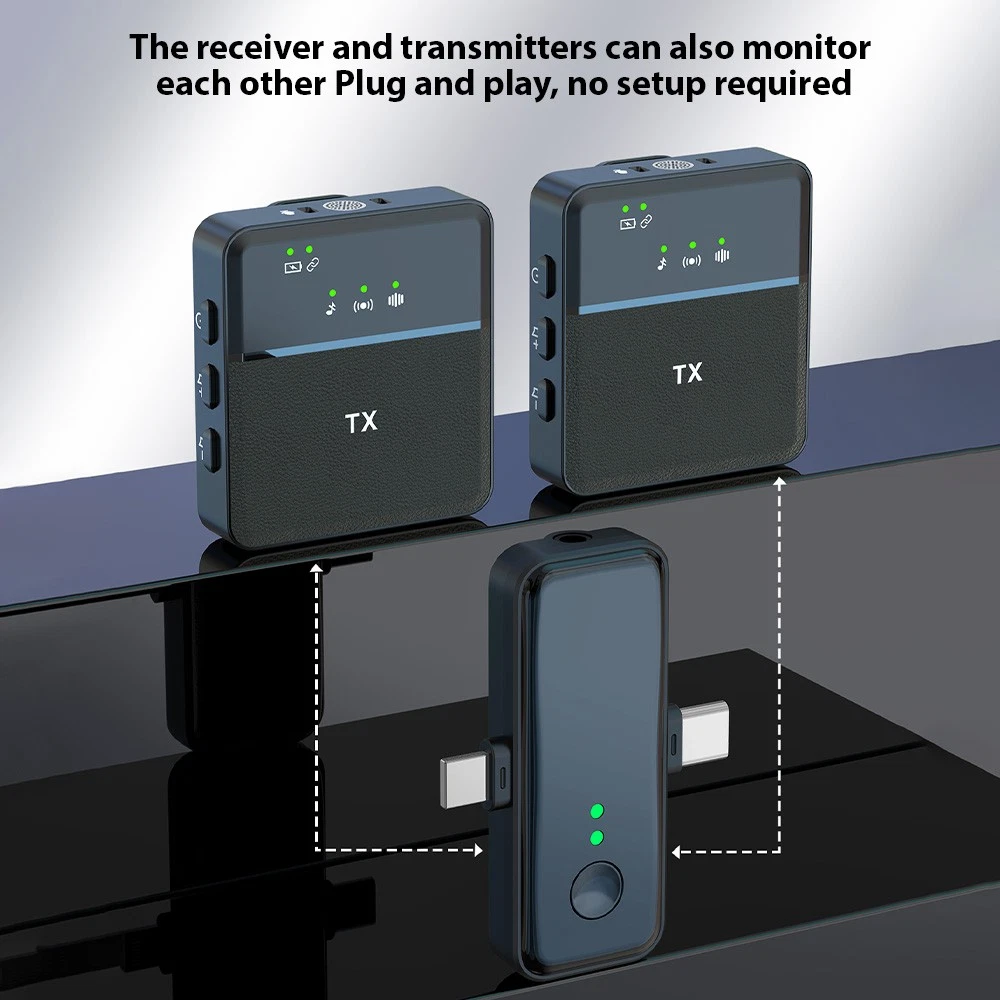 The receiver and transmitters can also monitor each other Plug and play, no setup required

TX

TX