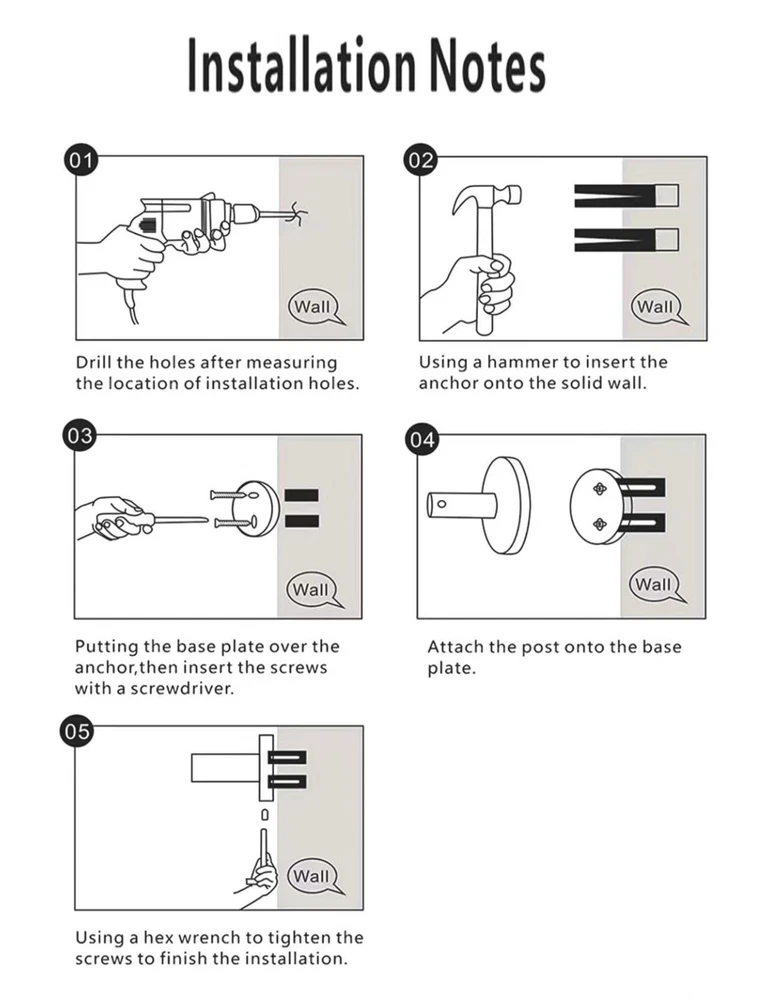 Installation Notes

01

Wall

Drill the holes after measuring the location of installation holes.

02

Wall

Using a hammer to insert the anchor onto the solid wall.

03

Wall

Putting the base plate over the anchor,then insert the screws with a screwdriver.

04

Wall

Attach the post onto the base plate.

05

Wall

Using a hex wrench to tighten the screws to finish the installation.