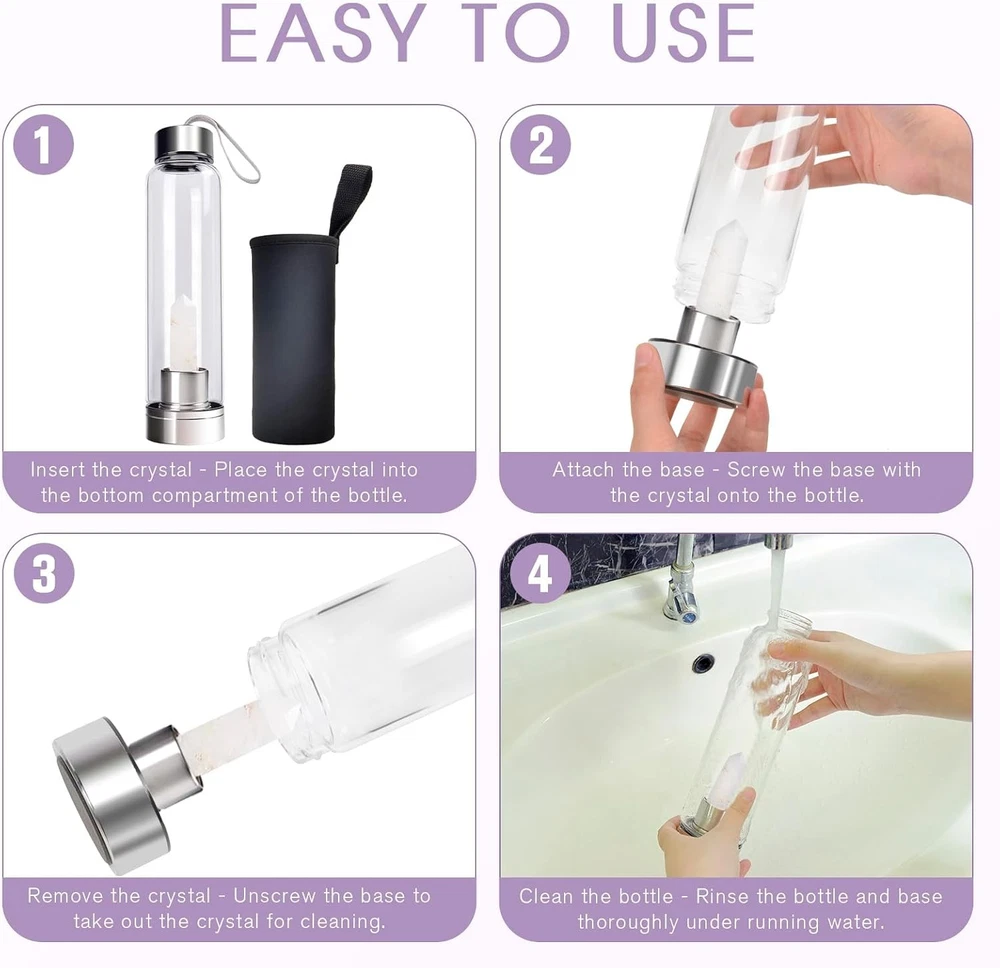 EASY TO USE

1

Insert the crystal - Place the crystal into the bottom compartment of the bottle.

2

Attach the base - Screw the base with the crystal onto the bottle.

3

Remove the crystal - Unscrew the base to take out the crystal for cleaning.

4

Clean the bottle - Rinse the bottle and base thoroughly under running water.