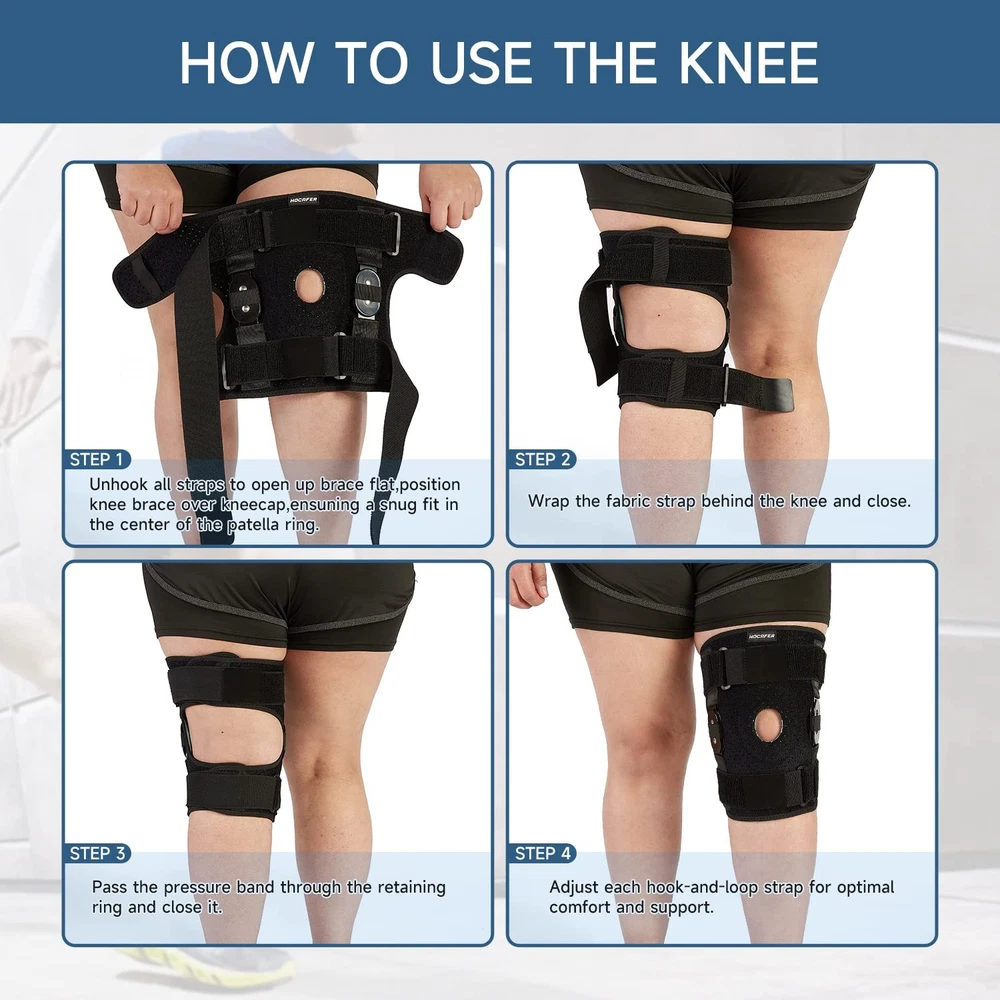 HOW TO USE THE KNEE

NOCRFER

STEP 1
Unhook all straps to open up brace flat,position knee brace over kneecap,ensuning a snug fit in the center of the patella ring.

STEP 2
Wrap the fabric strap behind the knee and close.

STEP 3
Pass the pressure band through the retaining ring and close it.

NOCRFER

STEP 4
Adjust each hook-and-loop strap for optimal comfort and support.