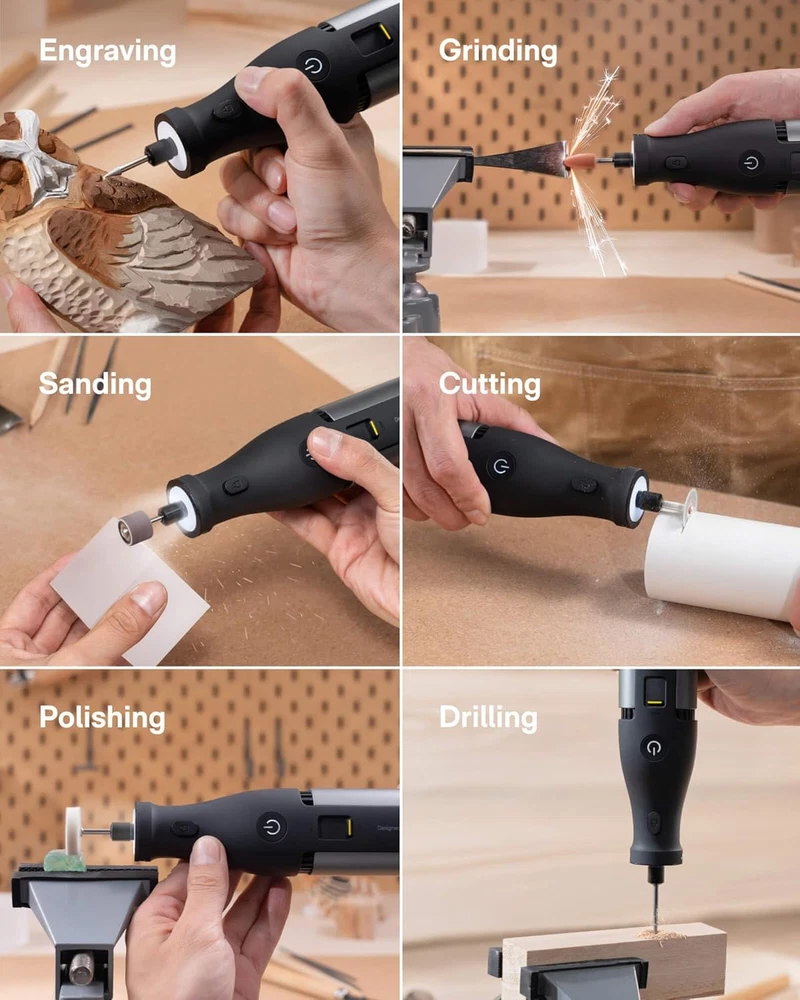 Engraving

Grinding

Sanding

Cutting

Polishing

Drilling