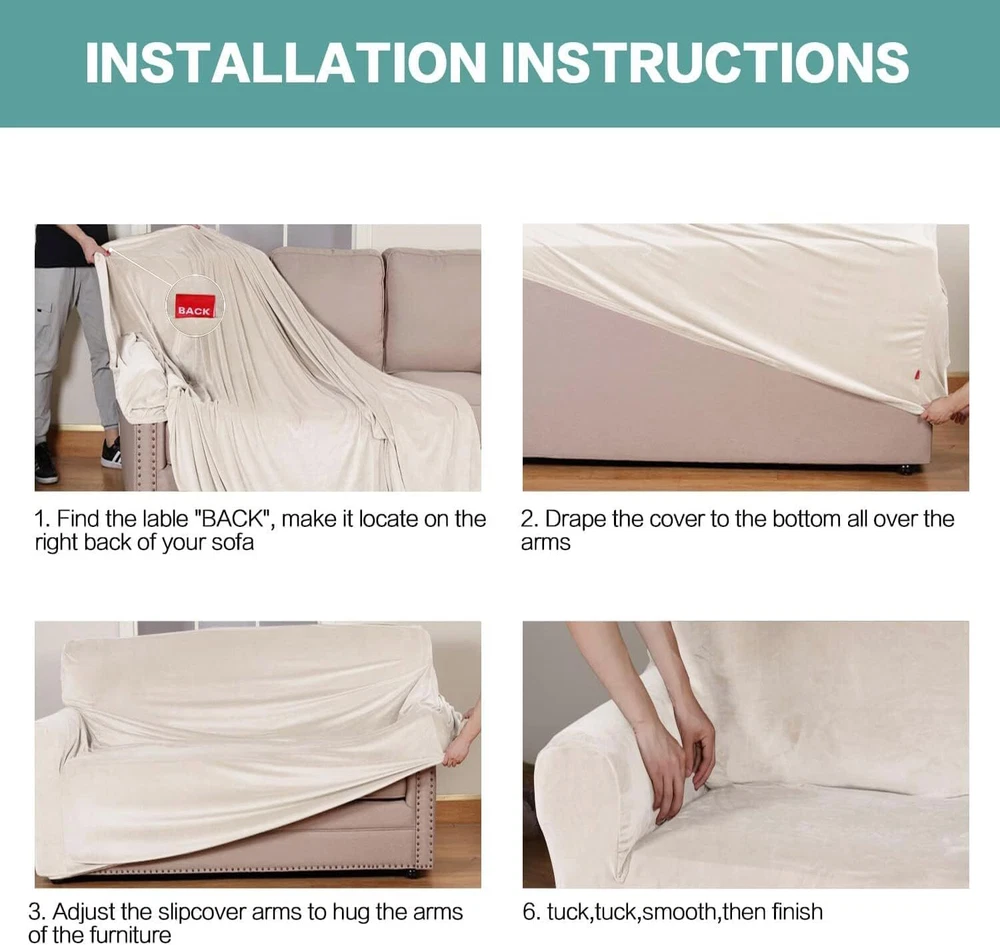 INSTALLATION INSTRUCTIONS

BACK

1. Find the lable "BACK", make it locate on the right back of your sofa

2. Drape the cover to the bottom all over the arms

3. Adjust the slipcover arms to hug the arms of the furniture

6. tuck,tuck,smooth,then finish