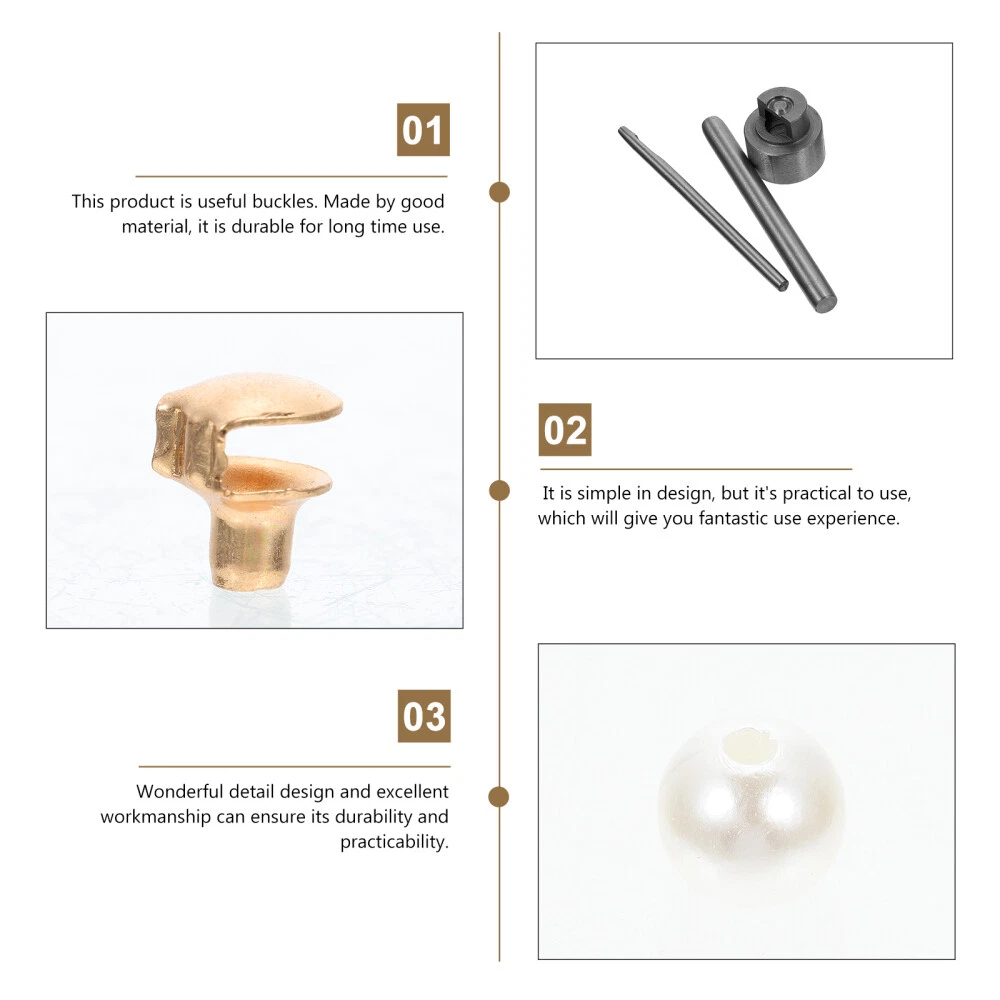 01

This product is useful buckles. Made by good material, it is durable for long time use.

02

It is simple in design, but it's practical to use, which will give you fantastic use experience.

03

Wonderful detail design and excellent workmanship can ensure its durability and practicability.