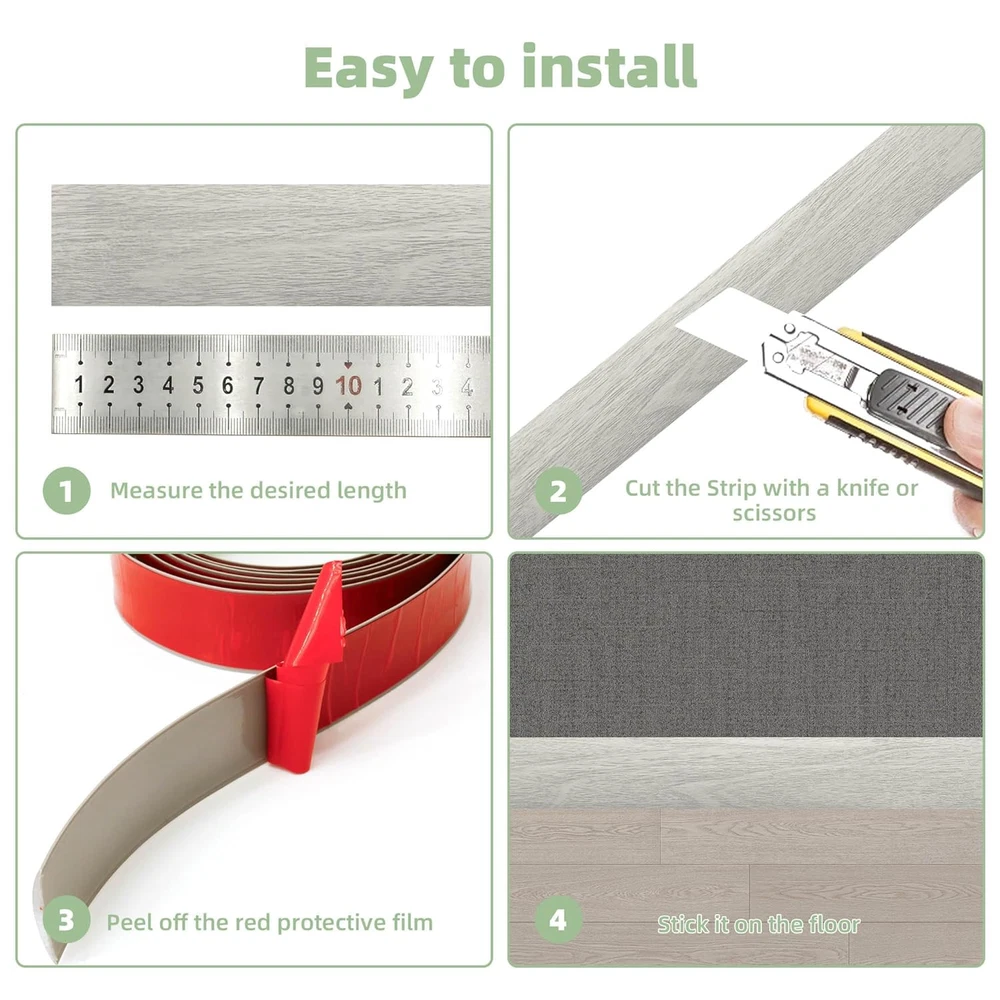 Easy to install

1 2 3 4 5 6 7 8 9 10 1 2 3 4

1 Measure the desired length

2 Cut the Strip with a knife or scissors

3 Peel off the red protective film

4 Stick it on the floor