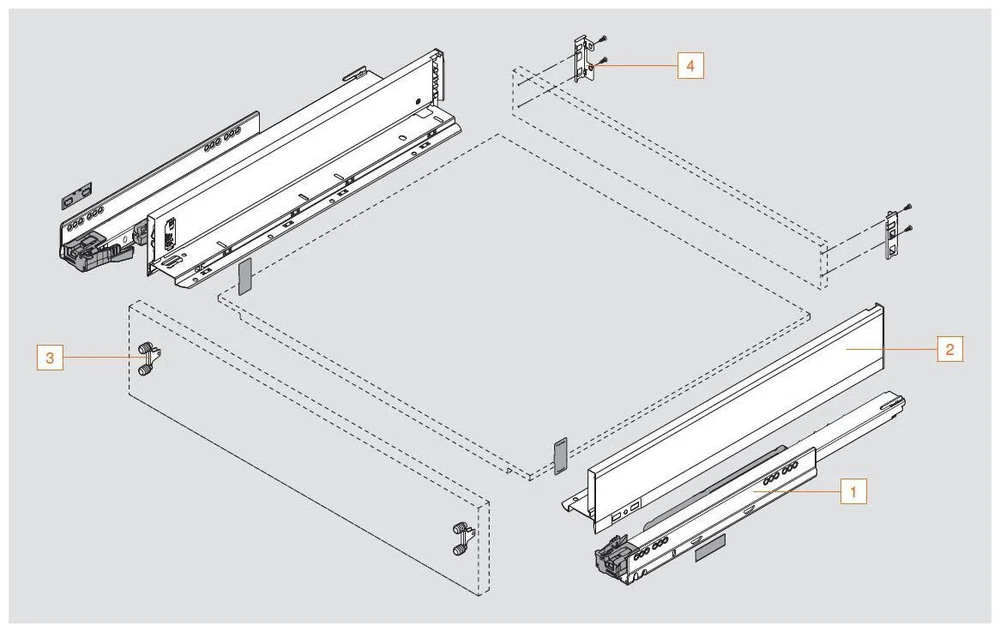 4
3
2
1