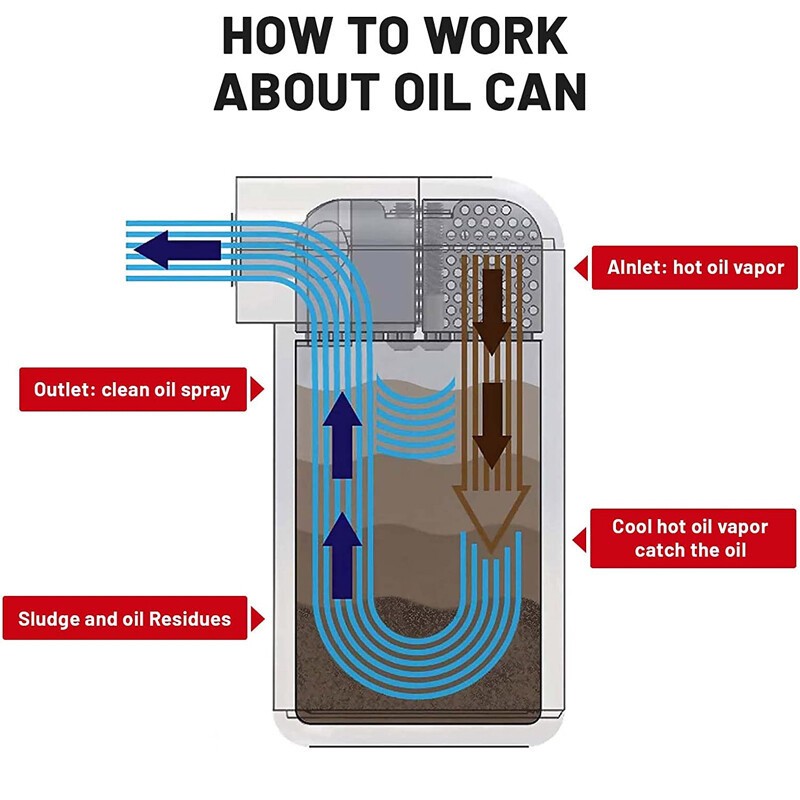 HOW TO WORK ABOUT OIL CAN

AInlet: hot oil vapor

Outlet: clean oil spray

Cool hot oil vapor catch the oil

Sludge and oil Residues