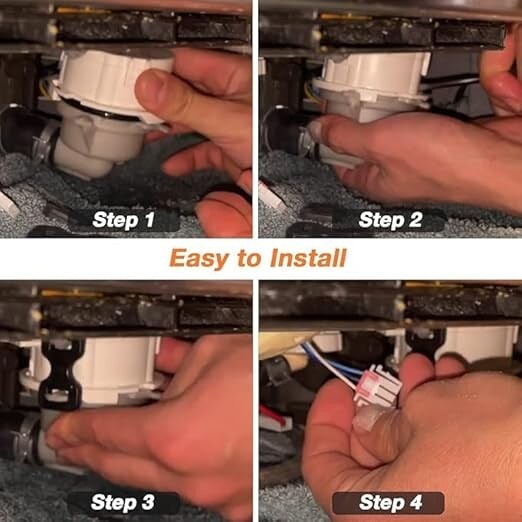 Step 1

Step 2

Easy to Install

Step 3

Step 4