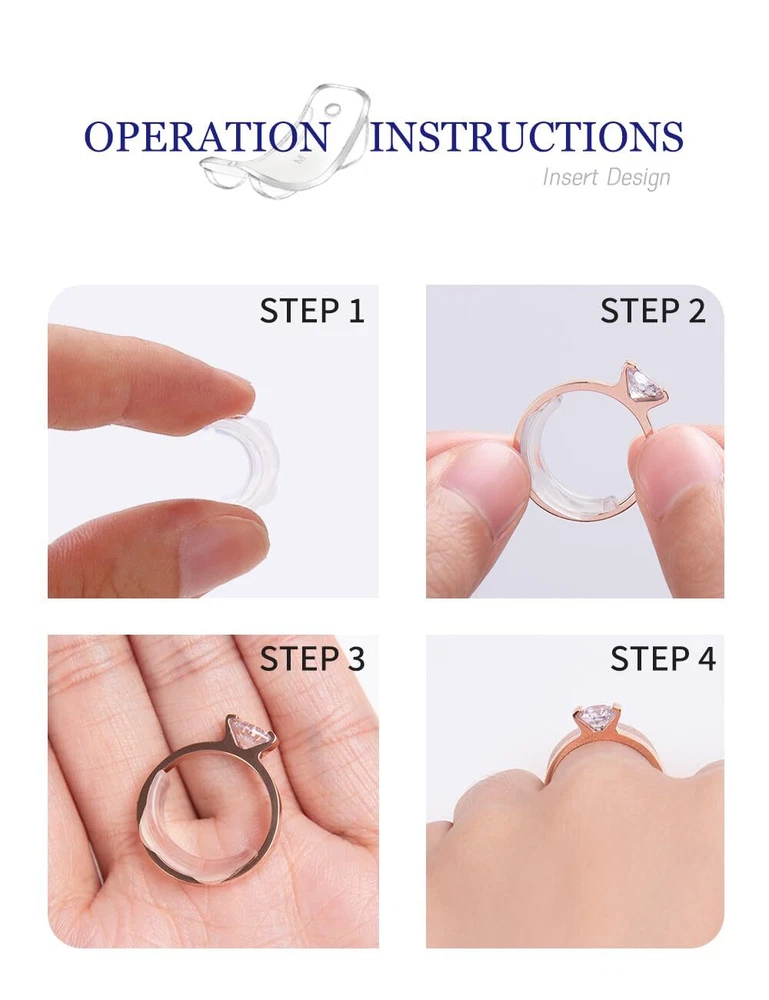 OPERATION INSTRUCTIONS
Insert Design

STEP 1

STEP 2

STEP 3

STEP 4