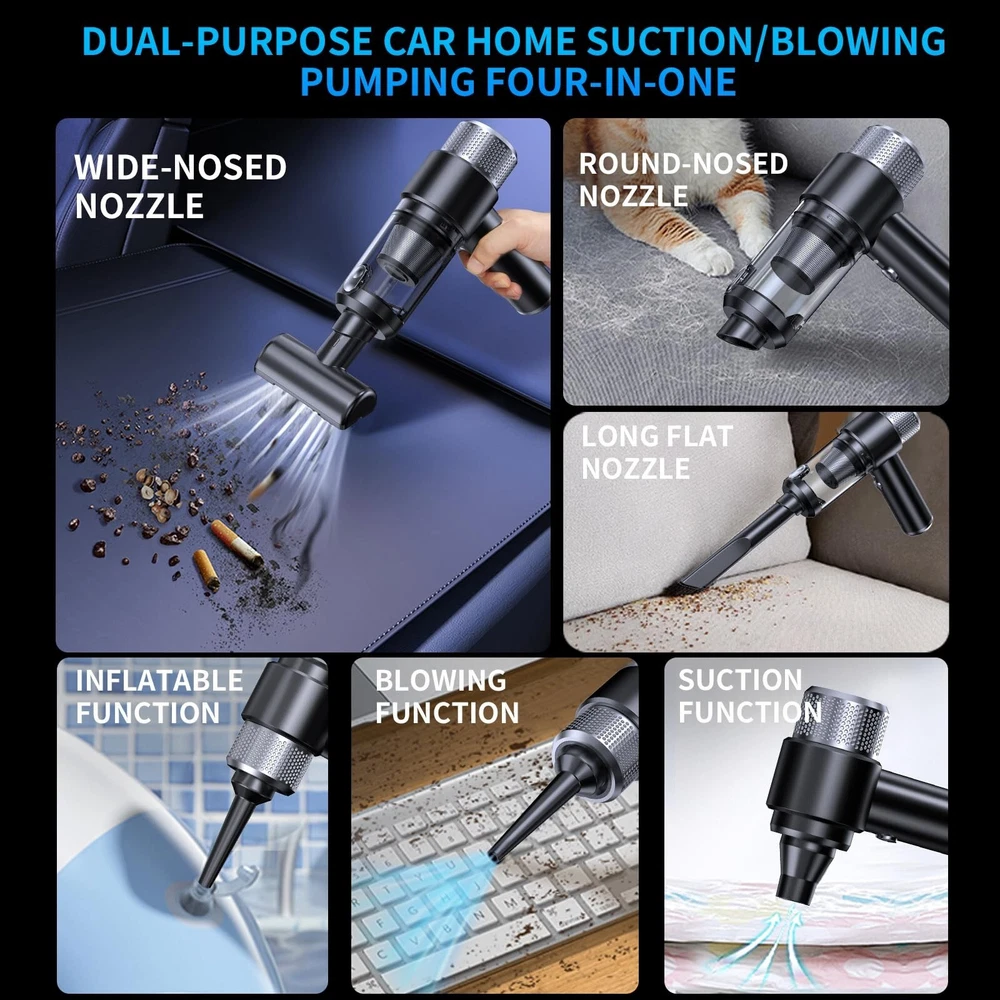 DUAL-PURPOSE CAR HOME SUCTION/BLOWING PUMPING FOUR-IN-ONE

WIDE-NOSED NOZZLE

ROUND-NOSED NOZZLE

LONG FLAT NOZZLE

INFLATABLE FUNCTION

BLOWING FUNCTION

SUCTION FUNCTION