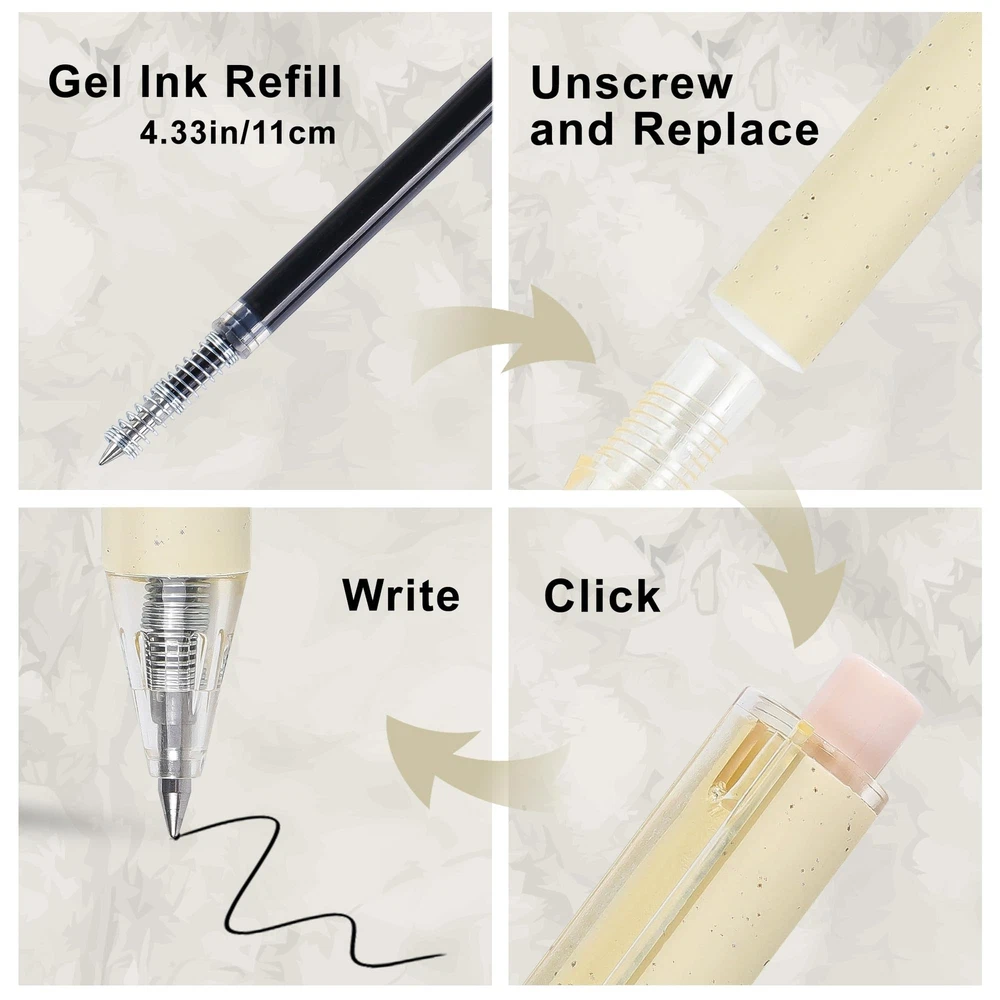 Gel Ink Refill
4.33in/11cm

Unscrew
and Replace

Write

Click