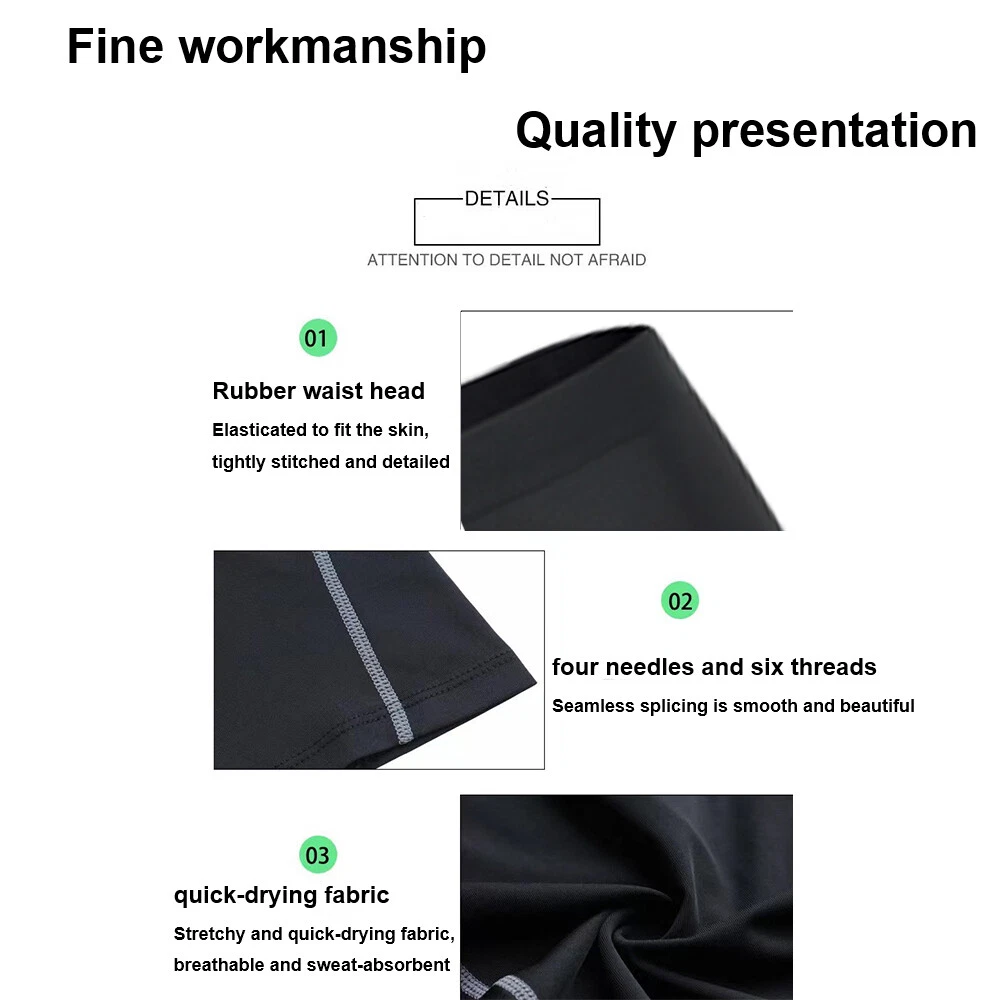 Fine workmanship

Quality presentation

DETAILS

ATTENTION TO DETAIL NOT AFRAID

01

Rubber waist head

Elasticated to fit the skin, tightly stitched and detailed

02

four needles and six threads

Seamless splicing is smooth and beautiful

03

quick-drying fabric

Stretchy and quick-drying fabric, breathable and sweat-absorbent