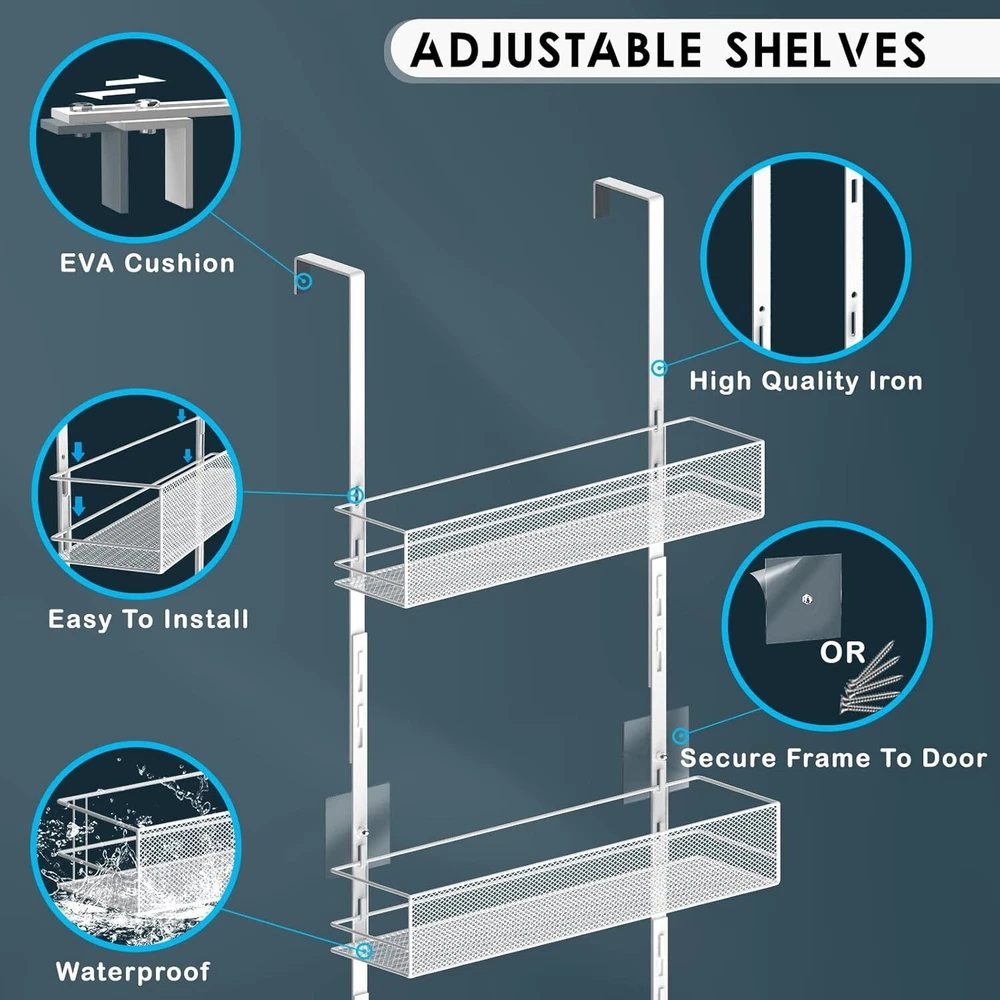 ADJUSTABLE SHELVES

EVA Cushion

High Quality Iron

Easy To Install

OR

Secure Frame To Door

Waterproof