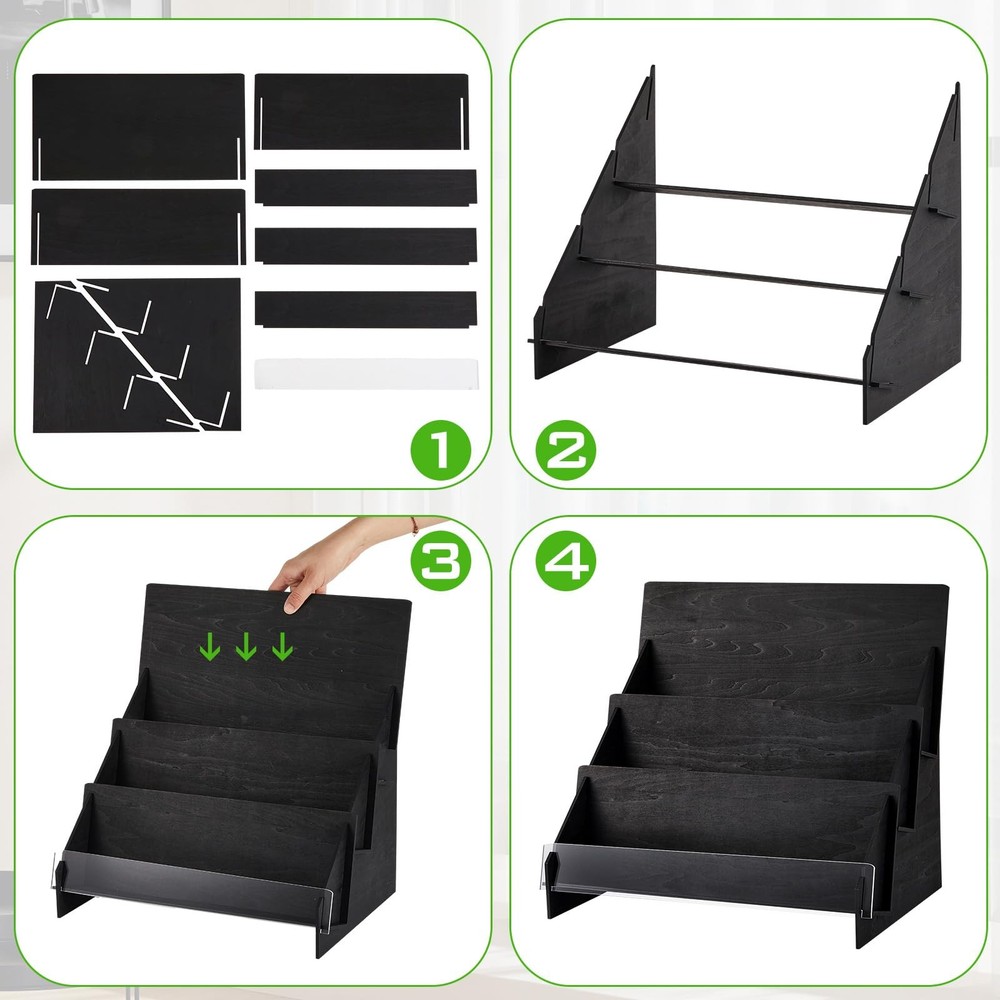 1
2
3
4