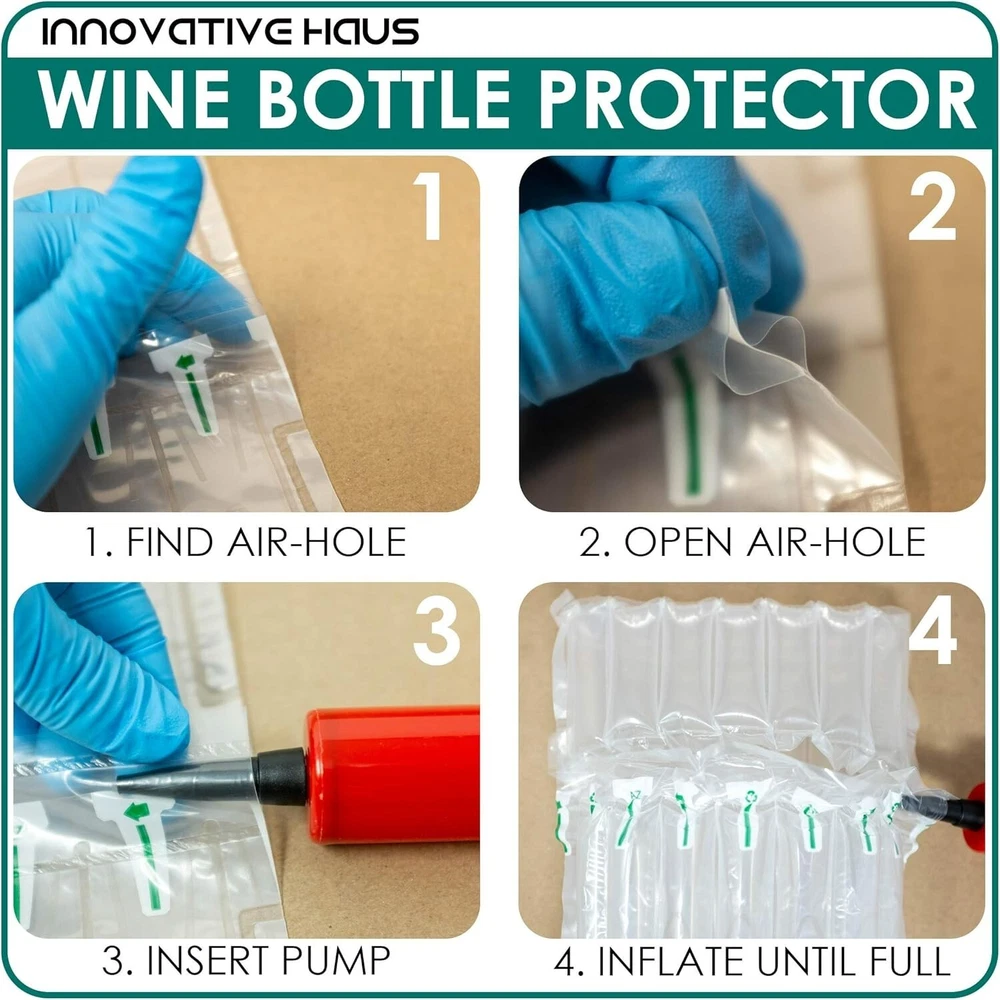 INNOVATIVE HAUS

WINE BOTTLE PROTECTOR

1

1. FIND AIR-HOLE

2

2. OPEN AIR-HOLE

3

3. INSERT PUMP

4

4. INFLATE UNTIL FULL