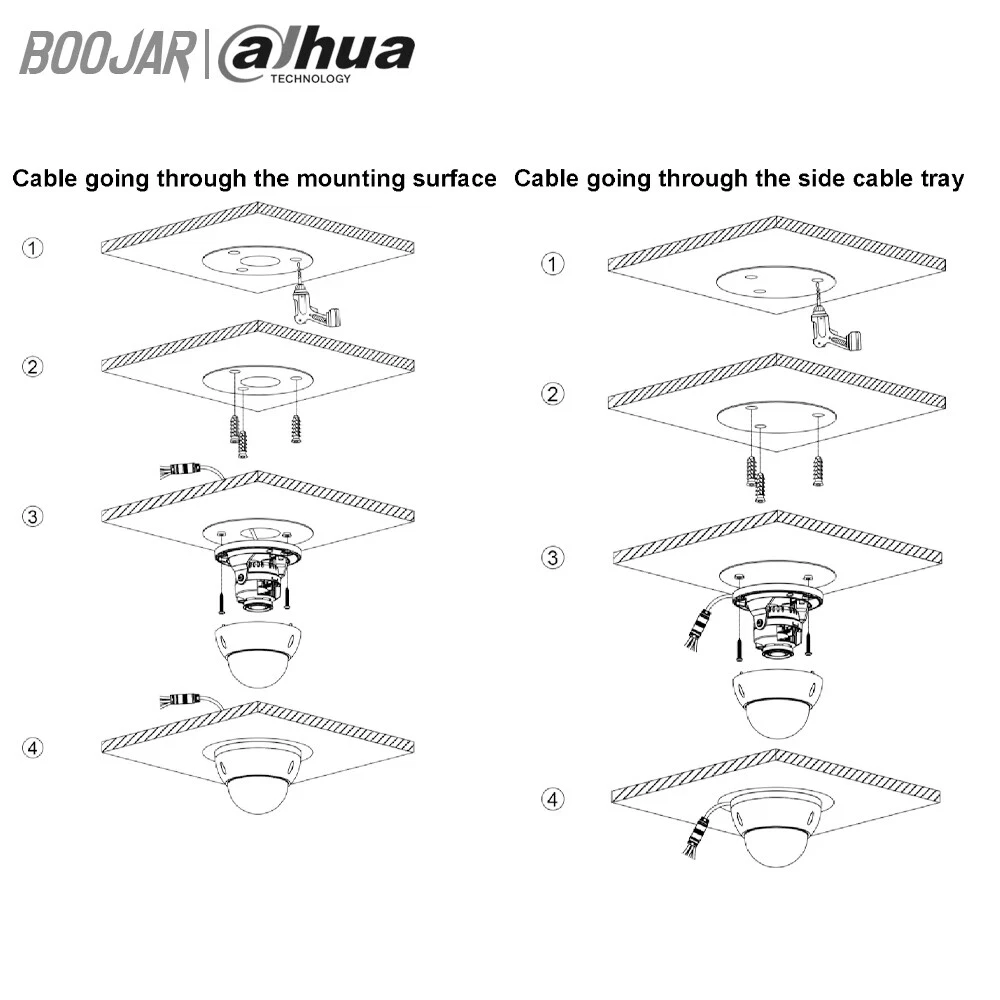 BOOJAR | alhua TECHNOLOGY

Cable going through the mounting surface

①

②

③

④

Cable going through the side cable tray

①

②

③

④