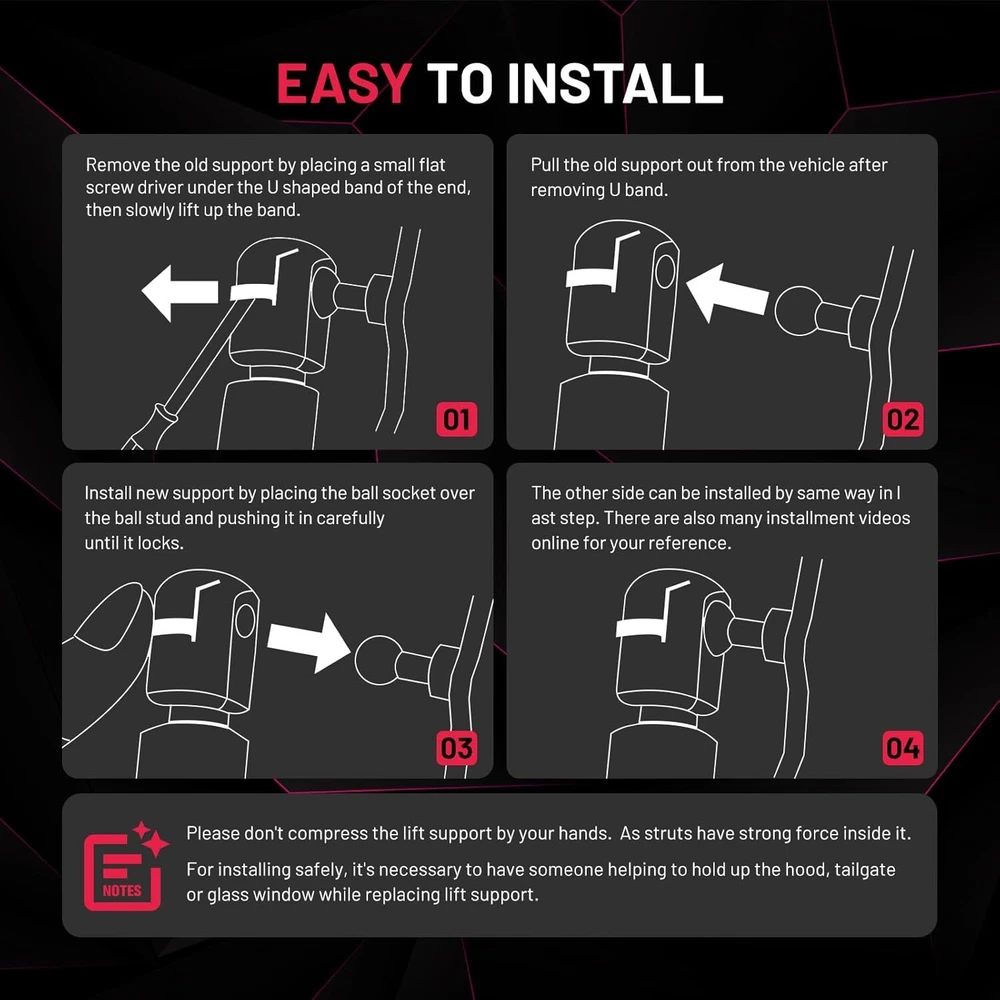 EASY TO INSTALL

Remove the old support by placing a small flat screw driver under the U shaped band of the end, then slowly lift up the band.

01

Pull the old support out from the vehicle after removing U band.

02

Install new support by placing the ball socket over the ball stud and pushing it in carefully until it locks.

03

The other side can be installed by same way in l ast step. There are also many installment videos online for your reference.

04

NOTES

Please don't compress the lift support by your hands. As struts have strong force inside it.

For installing safely, it's necessary to have someone helping to hold up the hood, tailgate or glass window while replacing lift support.