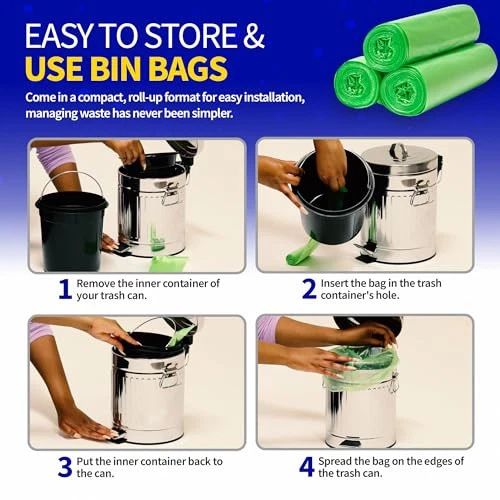 EASY TO STORE &
USE BIN BAGS

Come in a compact, roll-up format for easy installation, managing waste has never been simpler.

1 Remove the inner container of your trash can.

2 Insert the bag in the trash container's hole.

3 Put the inner container back to the can.

4 Spread the bag on the edges of the trash can.