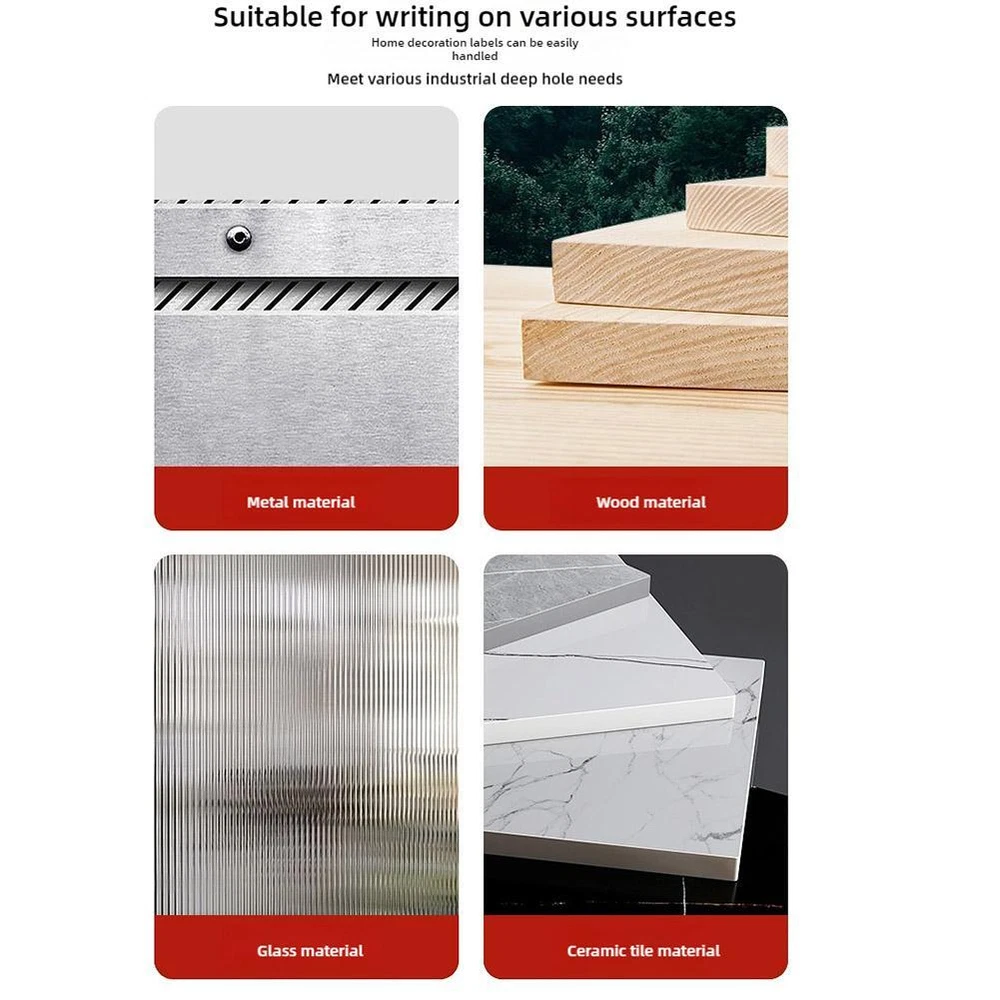 Suitable for writing on various surfaces

Home decoration labels can be easily handled

Meet various industrial deep hole needs

Metal material

Wood material

Glass material

Ceramic tile material