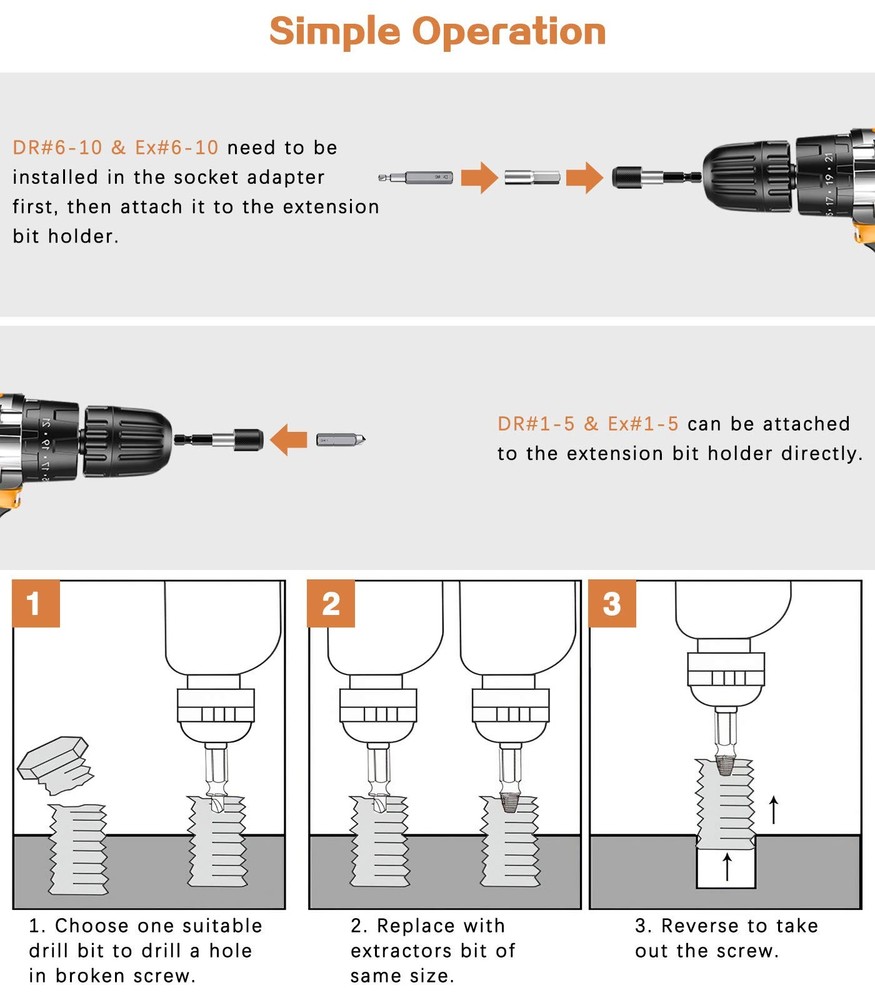 Simple Operation

DR#6-10 & Ex#6-10 need to be installed in the socket adapter first, then attach it to the extension bit holder.

DR#1-5 & Ex#1-5 can be attached to the extension bit holder directly.

1

2

3

1. Choose one suitable drill bit to drill a hole in broken screw.

2. Replace with extractors bit of same size.

3. Reverse to take out the screw.