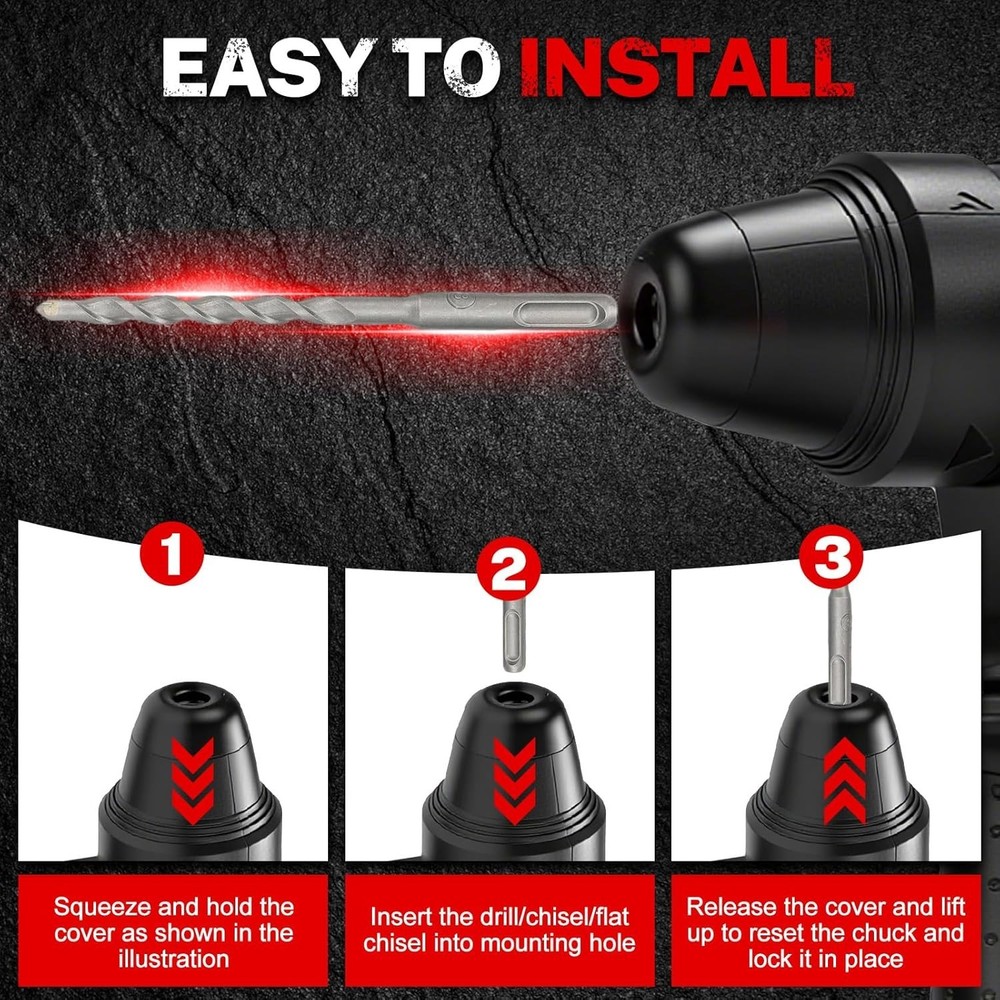 EASY TO INSTALL

1

Squeeze and hold the cover as shown in the illustration

2

Insert the drill/chisel/flat chisel into mounting hole

3

Release the cover and lift up to reset the chuck and lock it in place