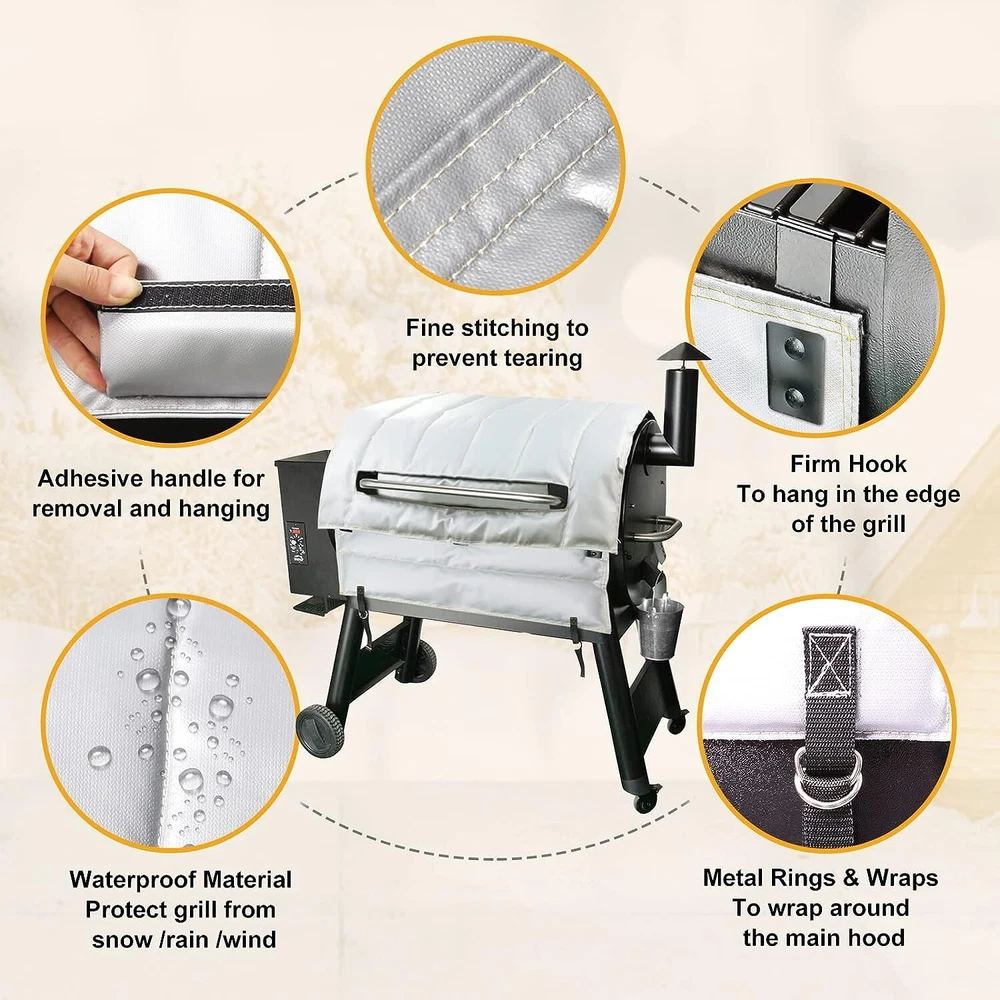 Fine stitching to prevent tearing

Adhesive handle for removal and hanging

Firm Hook
To hang in the edge of the grill

Waterproof Material
Protect grill from snow /rain /wind

Metal Rings & Wraps
To wrap around the main hood