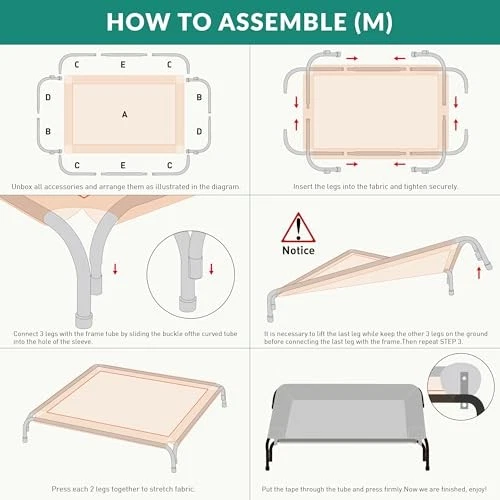 HOW TO ASSEMBLE (M)

C E C
D B
A
B D
C E C

Unbox all accessories and arrange them as illustrated in the diagram.

Insert the legs into the fabric and tighten securely.

Connect 3 legs with the frame tube by sliding the buckle ofthe curved tube into the hole of the sleeve.

Notice

It is necessary to lift the last leg while keep the other 3 legs on the ground before connecting the last leg with the frame.Then repeat STEP 3.

Press each 2 legs together to stretch fabric.

Put the tape through the tube and press firmly.Now we are finished, enjoy!