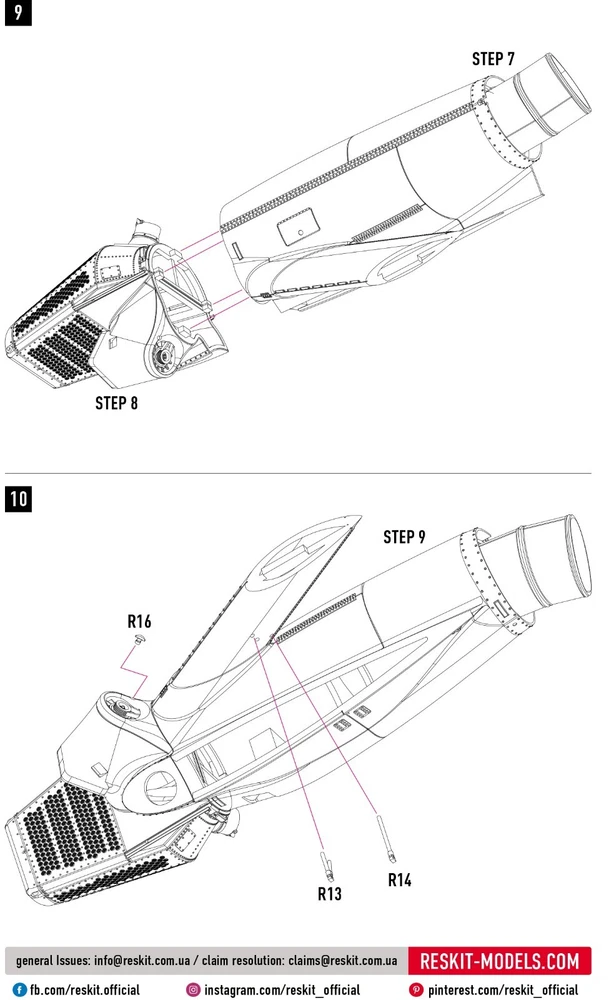 9

STEP 7

STEP 8

10

STEP 9

R16

R13

R14

general Issues: info@reskit.com.ua / claim resolution: claims@reskit.com.ua RESKIT-MODELS.COM

fb.com/reskit.official instagram.com/reskit_official pinterest.com/reskit_official