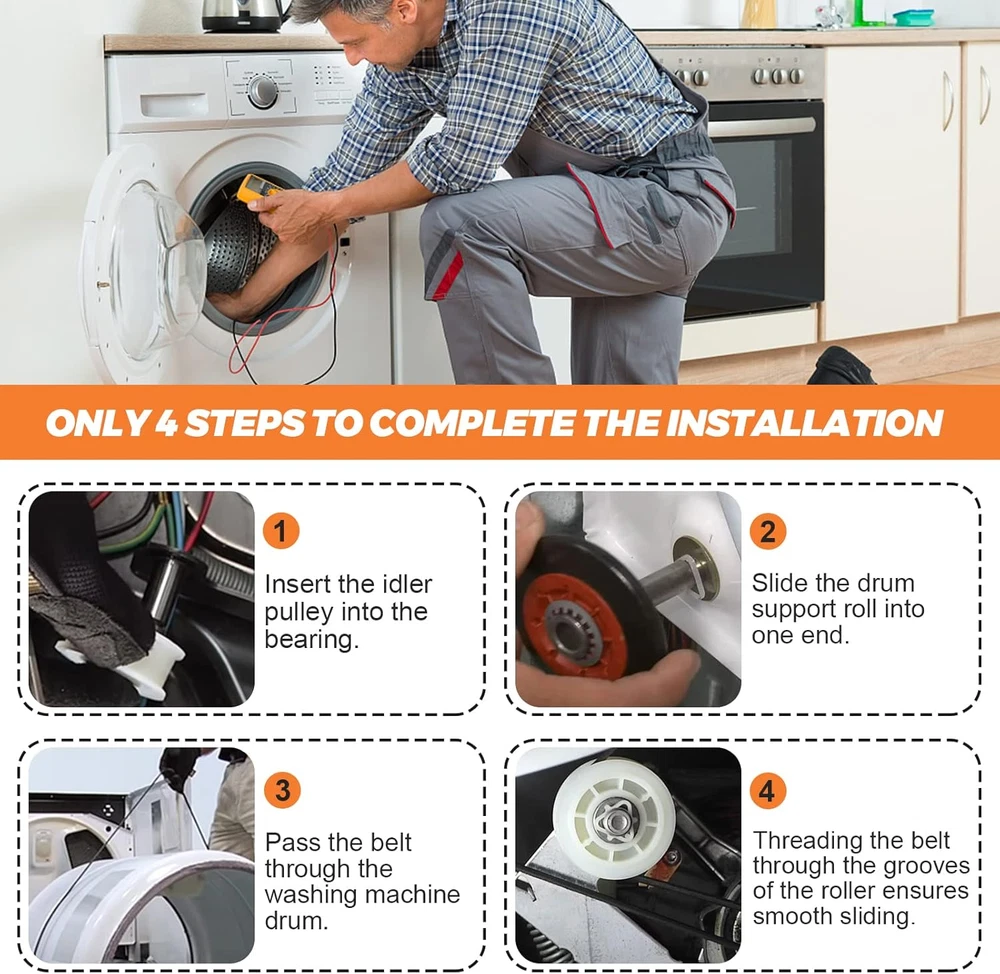 ONLY 4 STEPS TO COMPLETE THE INSTALLATION

1
Insert the idler pulley into the bearing.

2
Slide the drum support roll into one end.

3
Pass the belt through the washing machine drum.

4
Threading the belt through the grooves of the roller ensures smooth sliding.