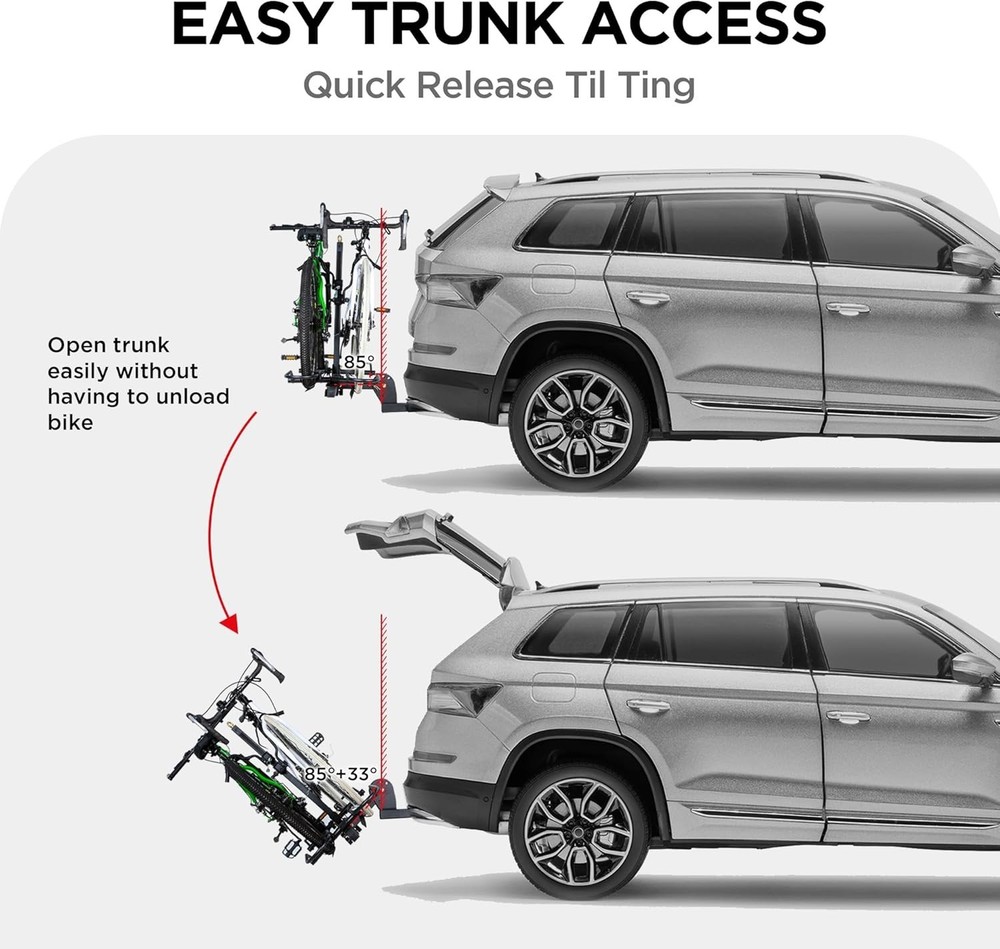 EASY TRUNK ACCESS
Quick Release Til Ting

Open trunk easily without having to unload bike

85°

85°+33°