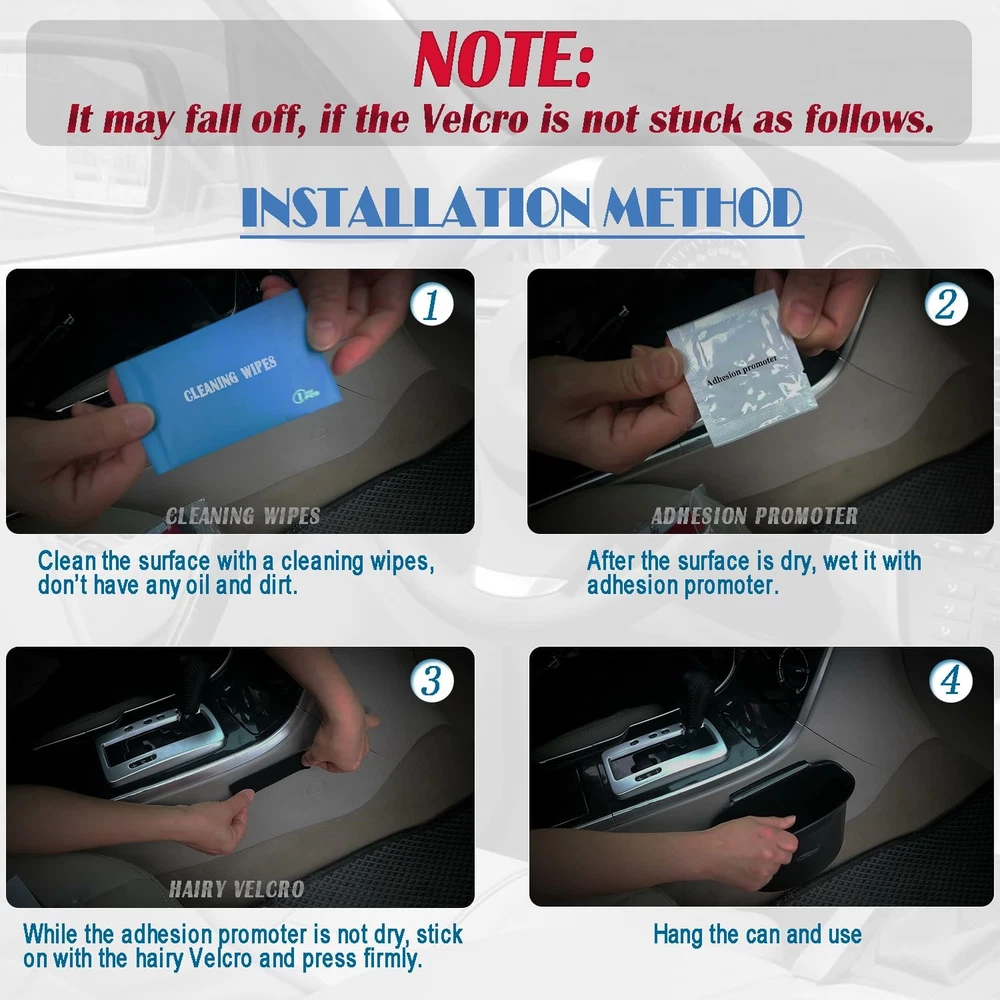 NOTE:
It may fall off, if the Velcro is not stuck as follows.

INSTALLATION METHOD

1
CLEANING WIPES
CLEANING WIPES
Clean the surface with a cleaning wipes, don't have any oil and dirt.

2
Adhesion promoter
ADHESION PROMOTER
After the surface is dry, wet it with adhesion promoter.

3
HAIRY VELCRO
While the adhesion promoter is not dry, stick on with the hairy Velcro and press firmly.

4
Hang the can and use