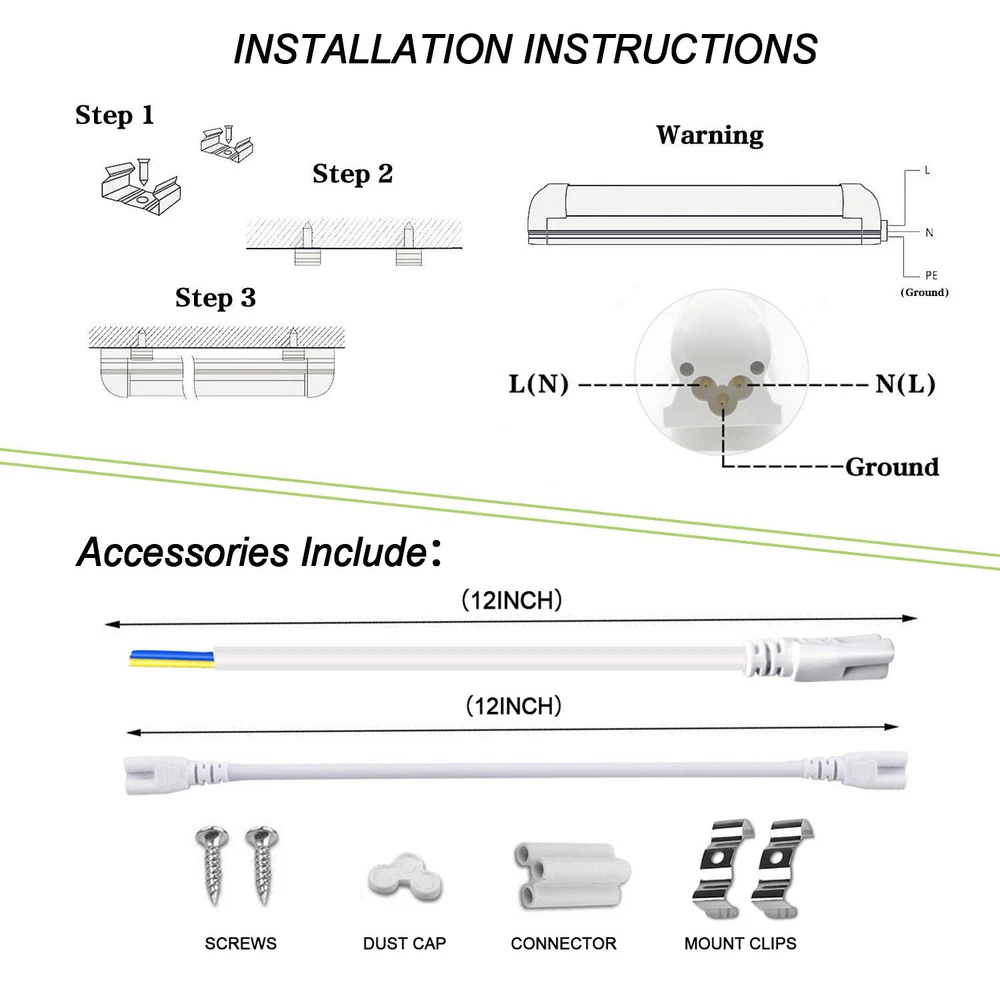 INSTALLATION INSTRUCTIONS

Step 1

Step 2

Step 3

Warning

L

N

PE
(Ground)

L(N)

N(L)

Ground

Accessories Include:

(12INCH)

(12INCH)

SCREWS

DUST CAP

CONNECTOR

MOUNT CLIPS