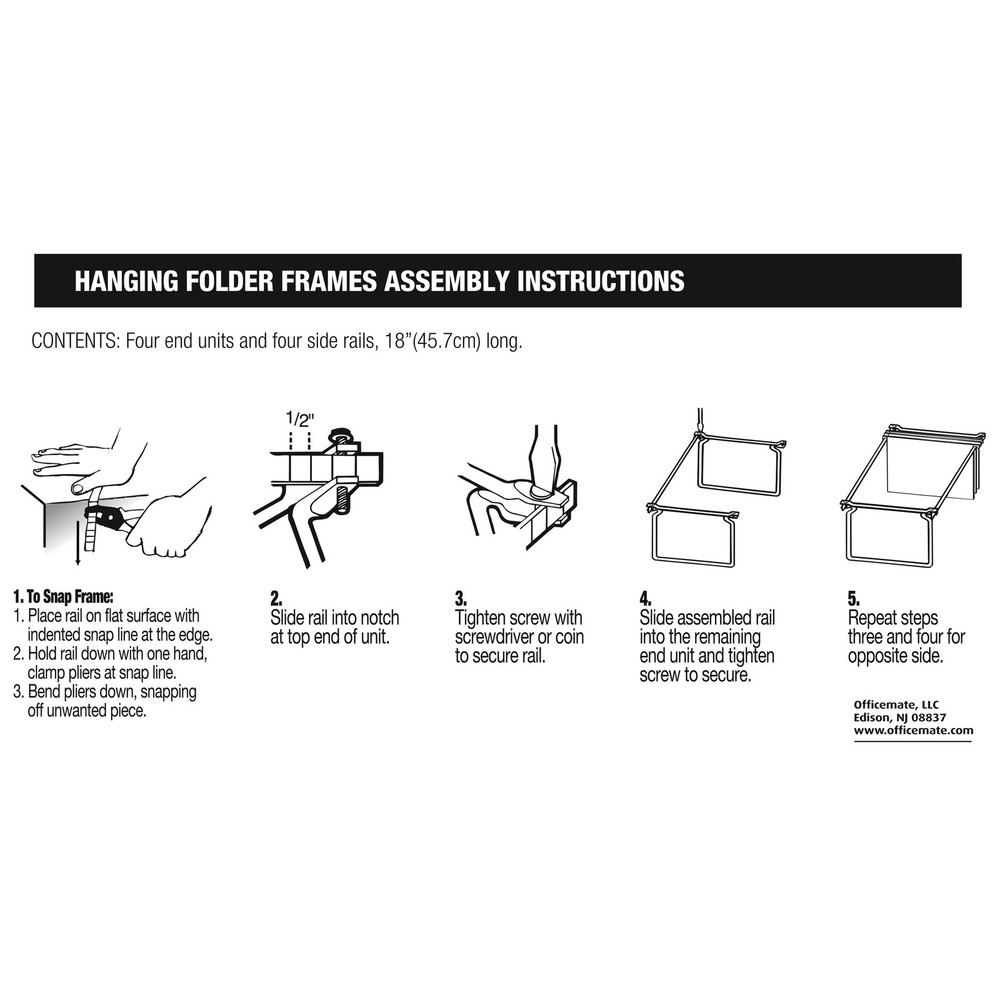 HANGING FOLDER FRAMES ASSEMBLY INSTRUCTIONS

CONTENTS: Four end units and four side rails, 18"(45.7cm) long.

1/2"

1. To Snap Frame:
1. Place rail on flat surface with indented snap line at the edge.
2. Hold rail down with one hand, clamp pliers at snap line.
3. Bend pliers down, snapping off unwanted piece.

2.
Slide rail into notch at top end of unit.

3.
Tighten screw with screwdriver or coin to secure rail.

4.
Slide assembled rail into the remaining end unit and tighten screw to secure.

5.
Repeat steps three and four for opposite side.

Officemate, LLC
Edison, NJ 08837
www.officemate.com