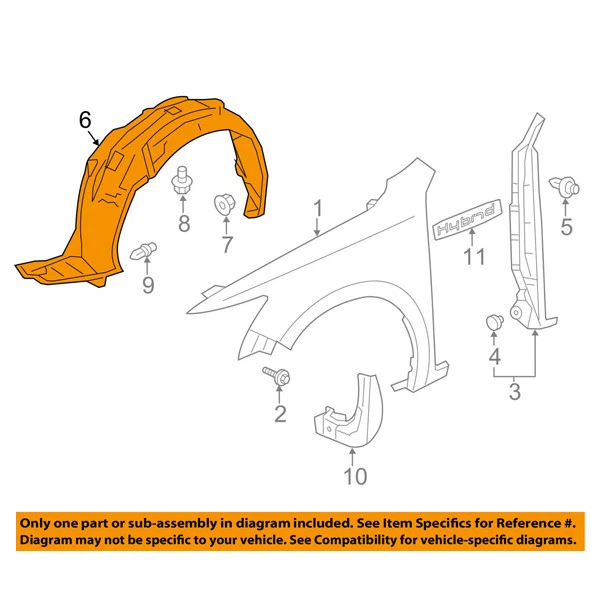 6

8

7

9

1

Hybrid

11

5

4

3

2

10

Only one part or sub-assembly in diagram included. See Item Specifics for Reference #.
Diagram may not be specific to your vehicle. See Compatibility for vehicle-specific diagrams.