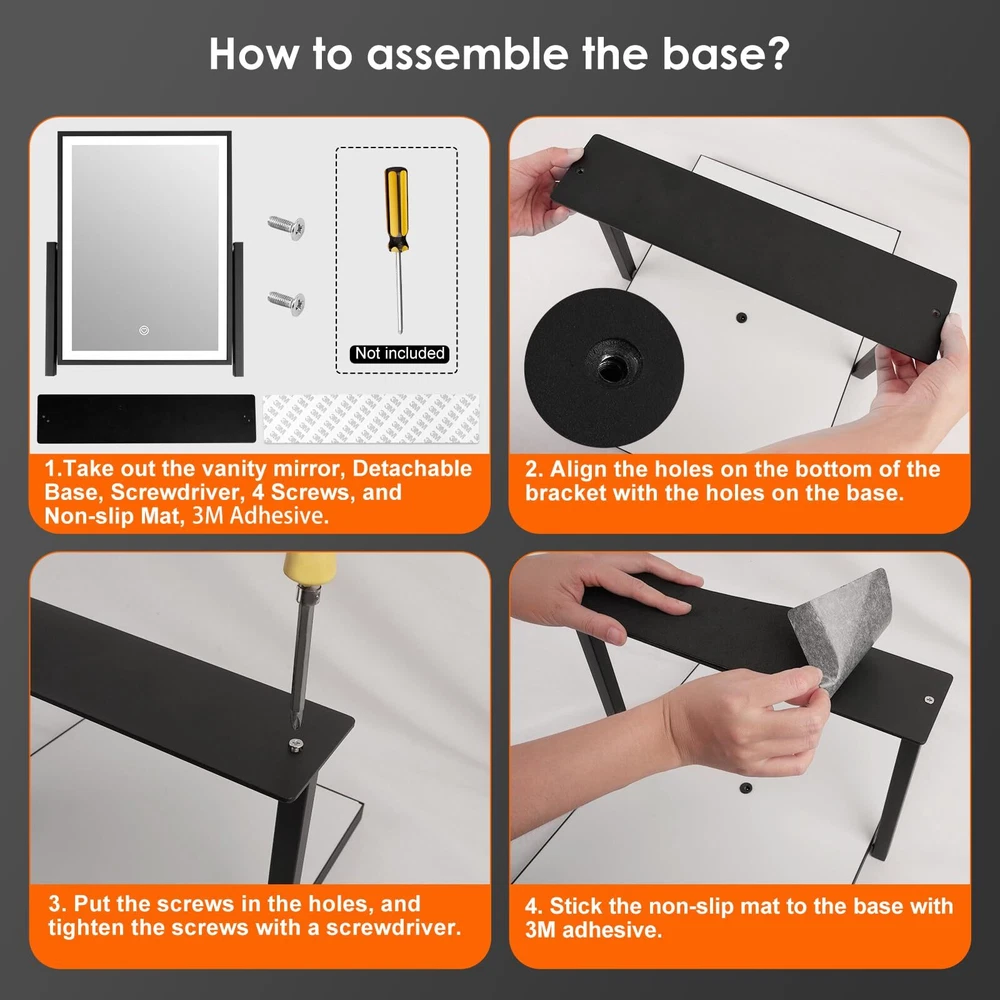 How to assemble the base?

Not included

1.Take out the vanity mirror, Detachable Base, Screwdriver, 4 Screws, and Non-slip Mat, 3M Adhesive.

2. Align the holes on the bottom of the bracket with the holes on the base.

3. Put the screws in the holes, and tighten the screws with a screwdriver.

4. Stick the non-slip mat to the base with 3M adhesive.