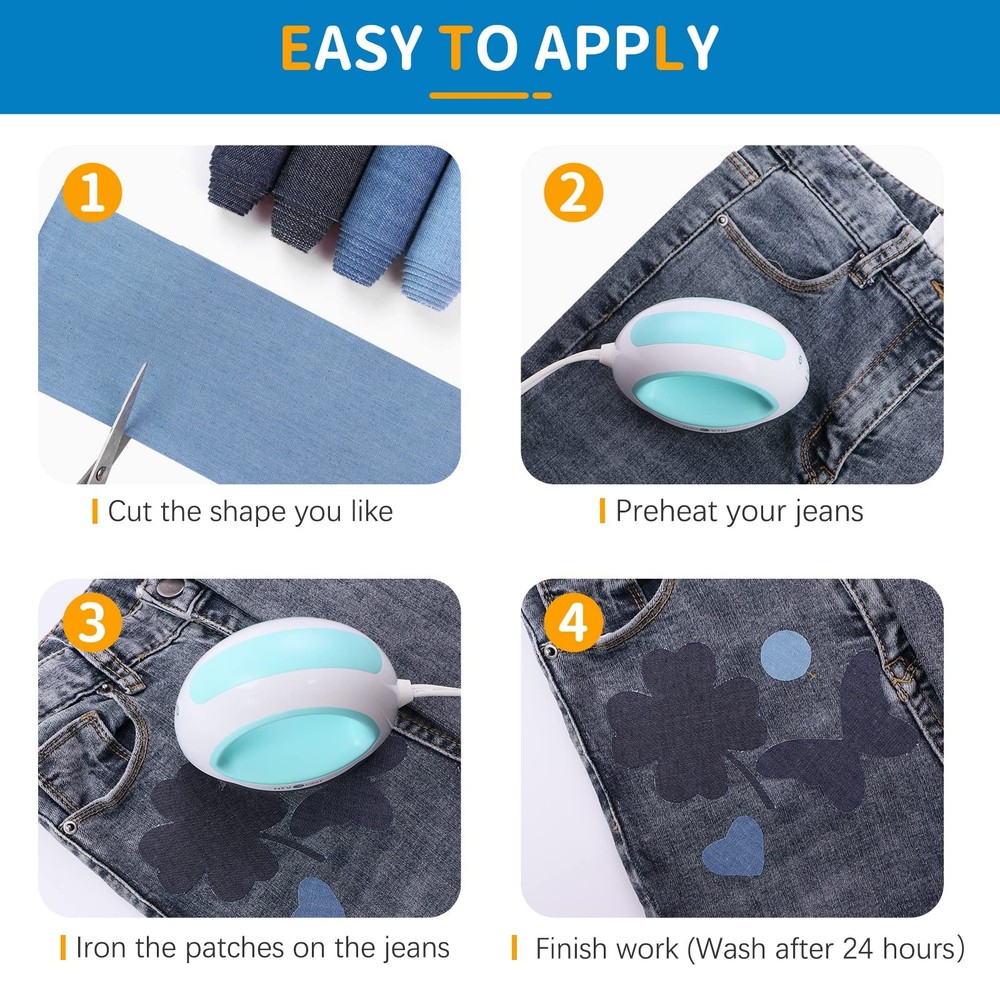 EASY TO APPLY

1

Cut the shape you like

2

Preheat your jeans

3

Iron the patches on the jeans

4

Finish work (Wash after 24 hours)