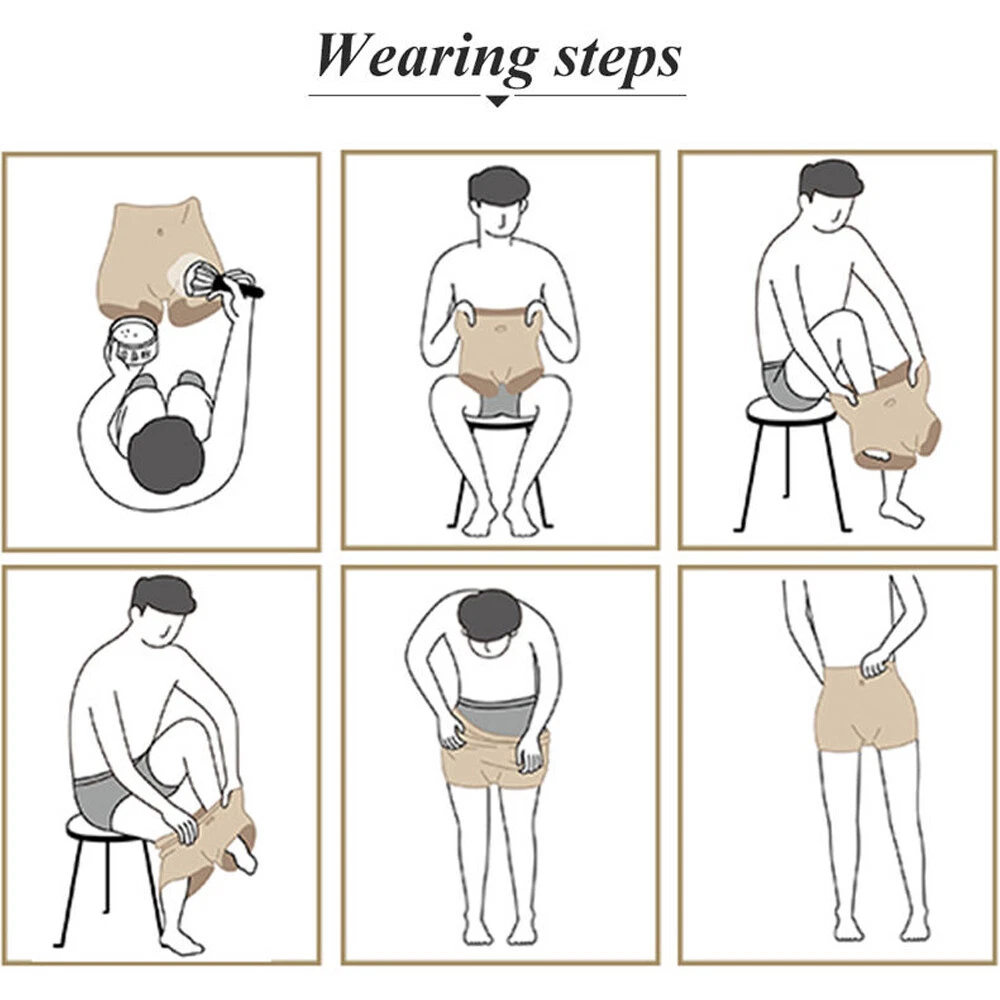 Wearing steps