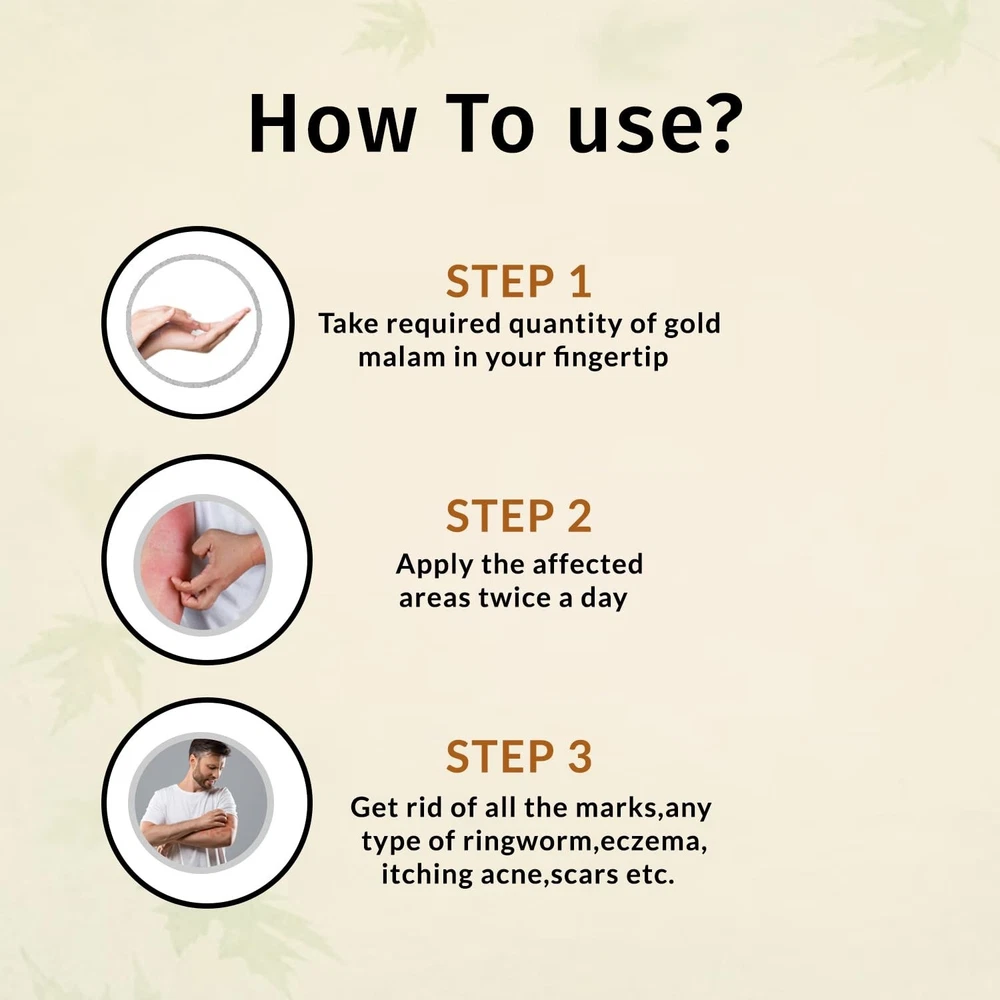 How To use?

STEP 1
Take required quantity of gold malam in your fingertip

STEP 2
Apply the affected areas twice a day

STEP 3
Get rid of all the marks,any type of ringworm,eczema, itching acne,scars etc.