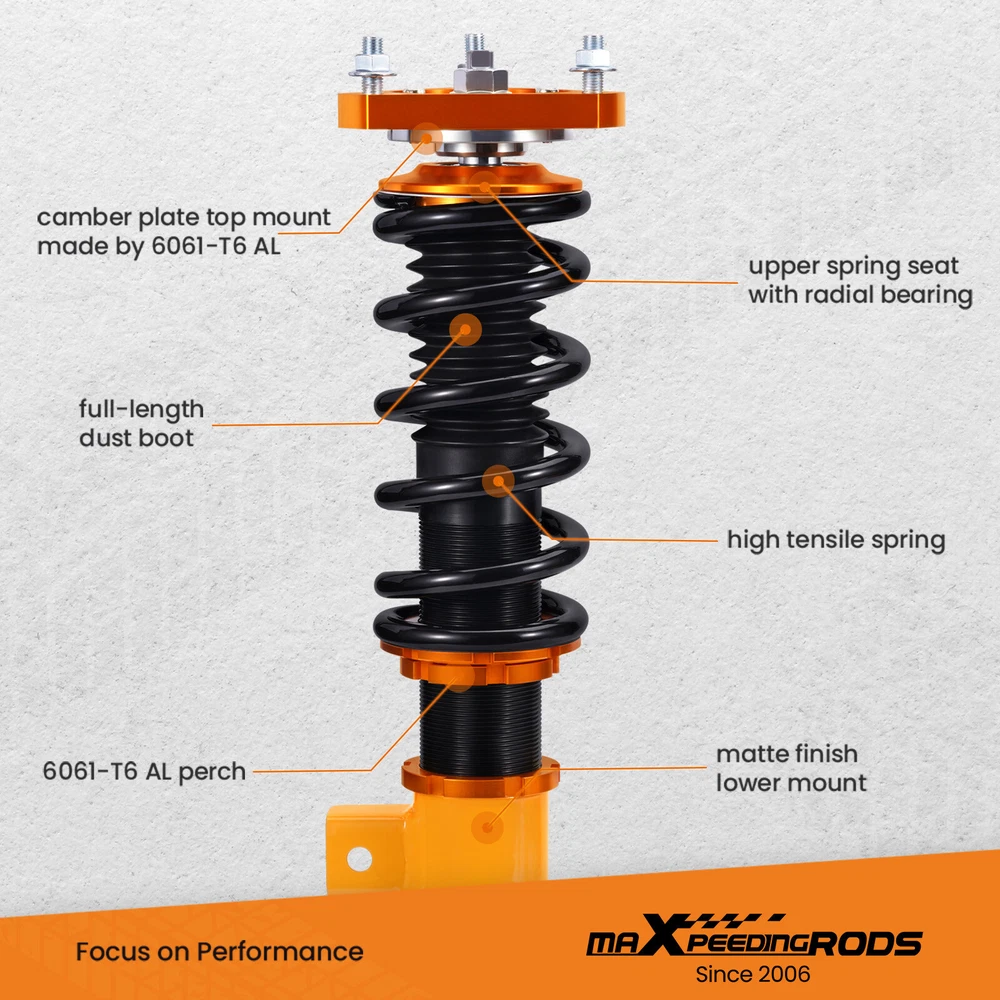 camber plate top mount made by 6061-T6 AL

upper spring seat with radial bearing

full-length dust boot

high tensile spring

6061-T6 AL perch

matte finish lower mount

Focus on Performance

maXpeedingRODS
Since 2006