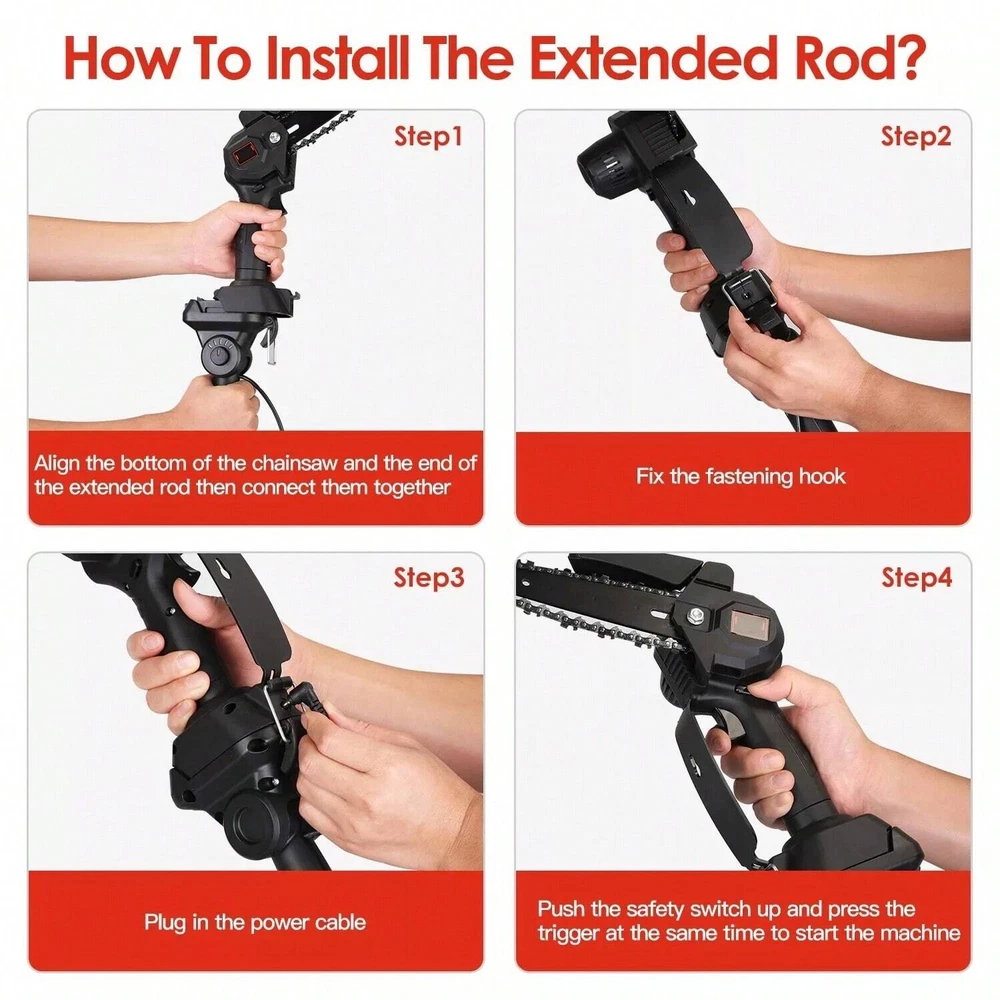 How To Install The Extended Rod?

Step1

Align the bottom of the chainsaw and the end of the extended rod then connect them together

Step2

Fix the fastening hook

Step3

Plug in the power cable

Step4

Push the safety switch up and press the trigger at the same time to start the machine